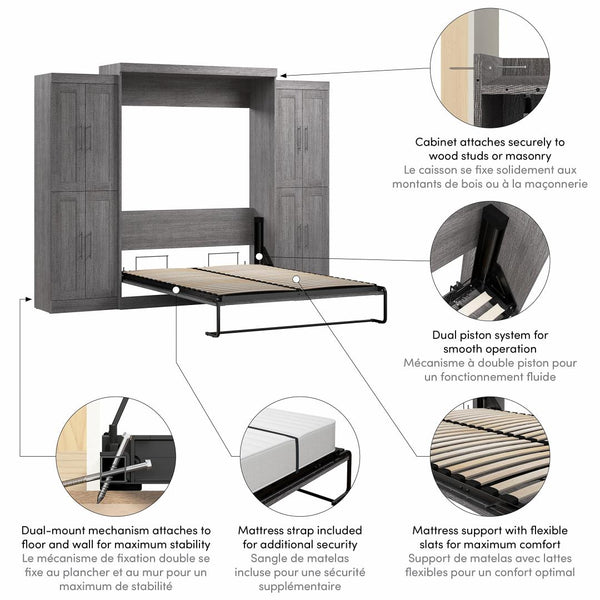 Cabinet attaches securely to wood studs or masonry
Le caisson se fixe solidement aux montants de bois ou à la maçonnerie

Dual piston system for smooth operation
Mécanisme à double piston pour un fonctionnement fluide

Dual-mount mechanism attaches to floor and wall for maximum stability
Le mécanisme de fixation double se fixe au plancher et au mur pour un maximum de stabilité

Mattress strap included for additional security
Sangle de matelas incluse pour une sécurité supplémentaire

Mattress support with flexible slats for maximum comfort
Support de matelas avec lattes flexibles pour un confort optimal