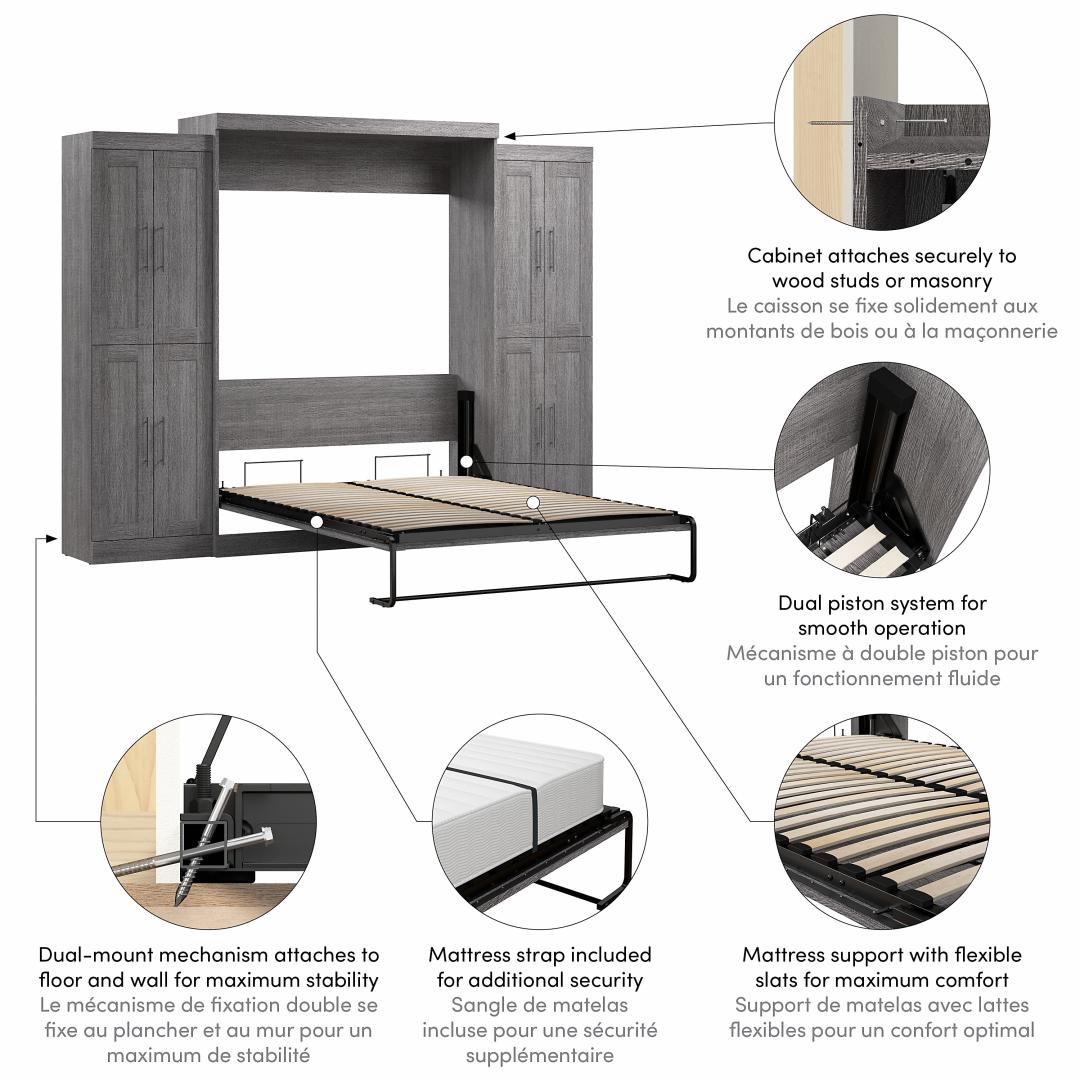 Cabinet attaches securely to wood studs or masonry
Le caisson se fixe solidement aux montants de bois ou à la maçonnerie

Dual piston system for smooth operation
Mécanisme à double piston pour un fonctionnement fluide

Dual-mount mechanism attaches to floor and wall for maximum stability
Le mécanisme de fixation double se fixe au plancher et au mur pour un maximum de stabilité

Mattress strap included for additional security
Sangle de matelas incluse pour une sécurité supplémentaire

Mattress support with flexible slats for maximum comfort
Support de matelas avec lattes flexibles pour un confort optimal