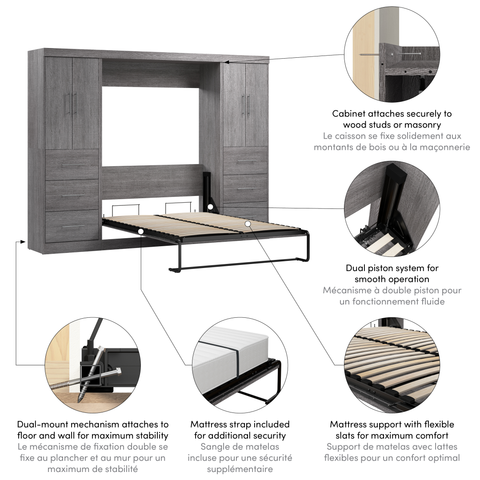 Cabinet attaches securely to wood studs or masonry
Le caisson se fixe solidement aux montants de bois ou à la maçonnerie

Dual piston system for smooth operation
Mécanisme à double piston pour un fonctionnement fluide

Dual-mount mechanism attaches to floor and wall for maximum stability
Le mécanisme de fixation double se fixe au plancher et au mur pour un maximum de stabilité

Mattress strap included for additional security
Sangle de matelas incluse pour une sécurité supplémentaire

Mattress support with flexible slats for maximum comfort
Support de matelas avec lattes flexibles pour un confort optimal