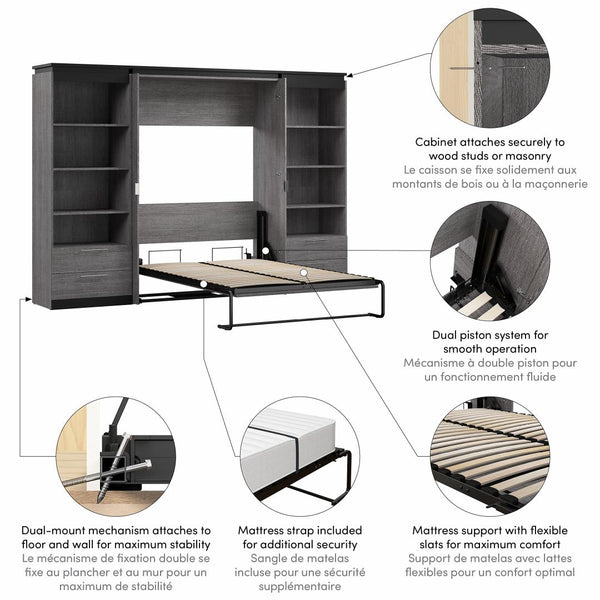 Cabinet attaches securely to wood studs or masonry
Le caisson se fixe solidement aux montants de bois ou à la maçonnerie

Dual piston system for smooth operation
Mécanisme à double piston pour un fonctionnement fluide

Dual-mount mechanism attaches to floor and wall for maximum stability
Le mécanisme de fixation double se fixe au plancher et au mur pour un maximum de stabilité

Mattress strap included for additional security
Sangle de matelas incluse pour une sécurité supplémentaire

Mattress support with flexible slats for maximum comfort
Support de matelas avec lattes flexibles pour un confort optimal