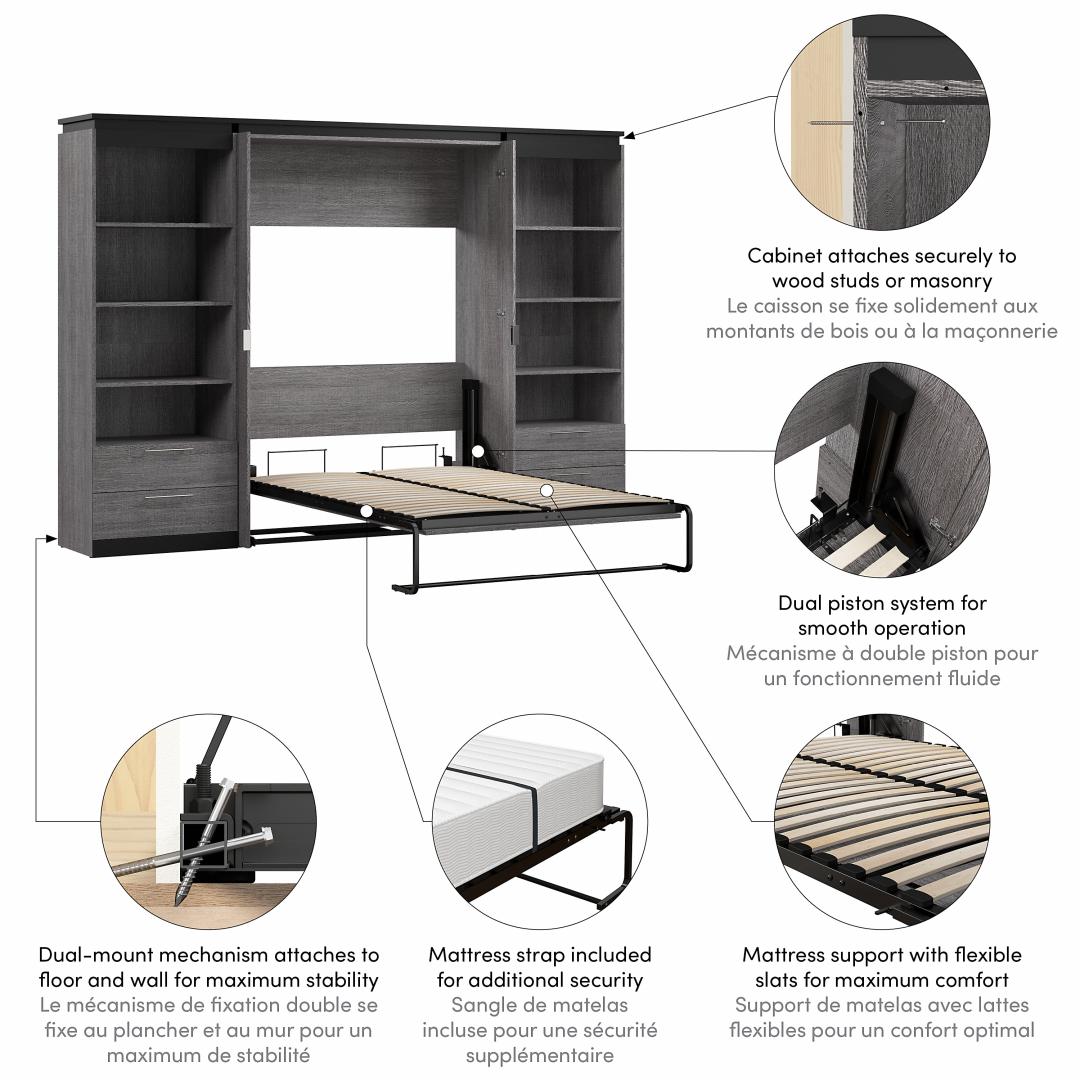 Cabinet attaches securely to wood studs or masonry
Le caisson se fixe solidement aux montants de bois ou à la maçonnerie

Dual piston system for smooth operation
Mécanisme à double piston pour un fonctionnement fluide

Dual-mount mechanism attaches to floor and wall for maximum stability
Le mécanisme de fixation double se fixe au plancher et au mur pour un maximum de stabilité

Mattress strap included for additional security
Sangle de matelas incluse pour une sécurité supplémentaire

Mattress support with flexible slats for maximum comfort
Support de matelas avec lattes flexibles pour un confort optimal