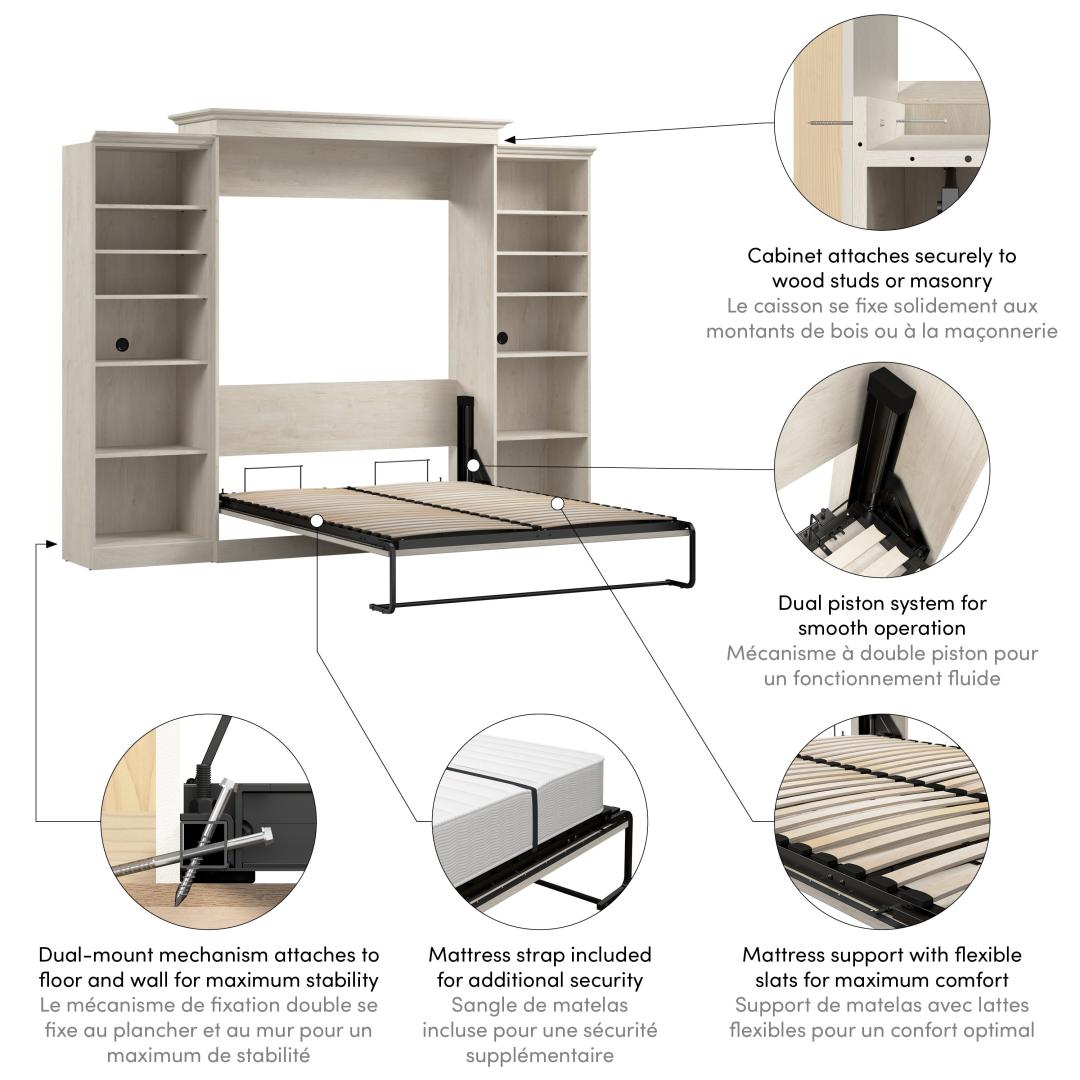 Cabinet attaches securely to wood studs or masonry
Le caisson se fixe solidement aux montants de bois ou à la maçonnerie

Dual piston system for smooth operation
Mécanisme à double piston pour un fonctionnement fluide

Dual-mount mechanism attaches to floor and wall for maximum stability
Le mécanisme de fixation double se fixe au plancher et au mur pour un maximum de stabilité

Mattress strap included for additional security
Sangle de matelas incluse pour une sécurité supplémentaire

Mattress support with flexible slats for maximum comfort
Support de matelas avec lattes flexibles pour un confort optimal