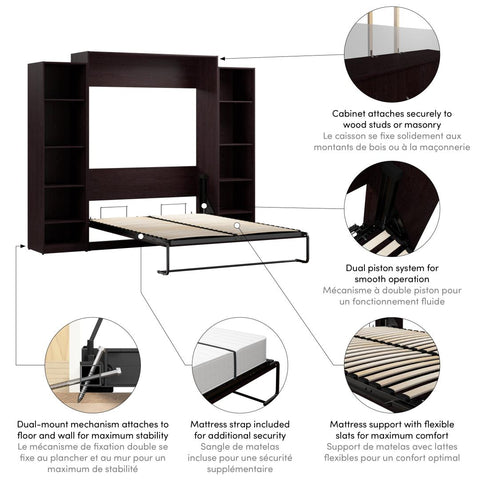 Cabinet attaches securely to wood studs or masonry
Le caisson se fixe solidement aux montants de bois ou à la maçonnerie

Dual piston system for smooth operation
Mécanisme à double piston pour un fonctionnement fluide

Dual-mount mechanism attaches to floor and wall for maximum stability
Le mécanisme de fixation double se fixe au plancher et au mur pour un maximum de stabilité

Mattress strap included for additional security
Sangle de matelas incluse pour une sécurité supplémentaire

Mattress support with flexible slats for maximum comfort
Support de matelas avec lattes flexibles pour un confort optimal