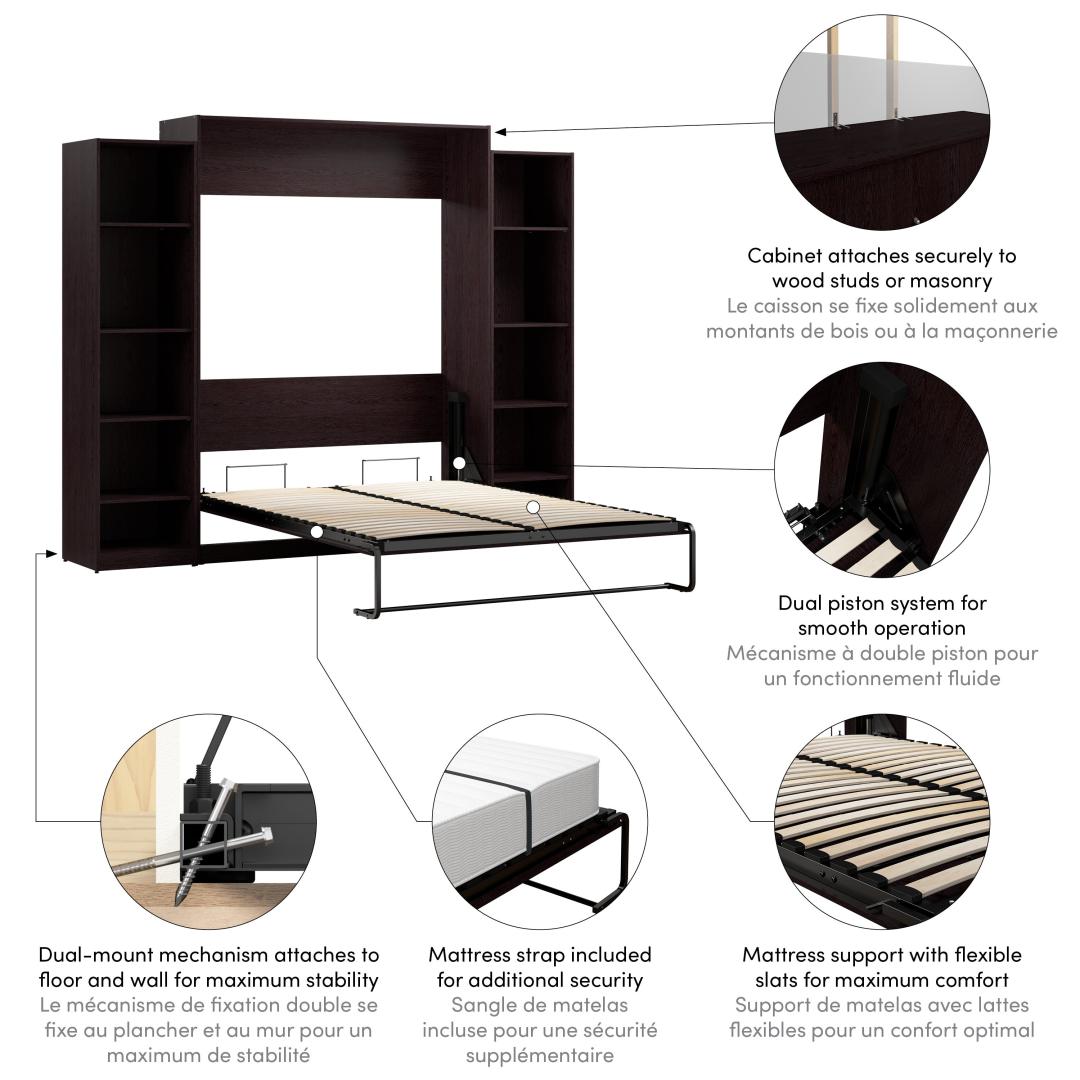 Cabinet attaches securely to wood studs or masonry
Le caisson se fixe solidement aux montants de bois ou à la maçonnerie

Dual piston system for smooth operation
Mécanisme à double piston pour un fonctionnement fluide

Dual-mount mechanism attaches to floor and wall for maximum stability
Le mécanisme de fixation double se fixe au plancher et au mur pour un maximum de stabilité

Mattress strap included for additional security
Sangle de matelas incluse pour une sécurité supplémentaire

Mattress support with flexible slats for maximum comfort
Support de matelas avec lattes flexibles pour un confort optimal