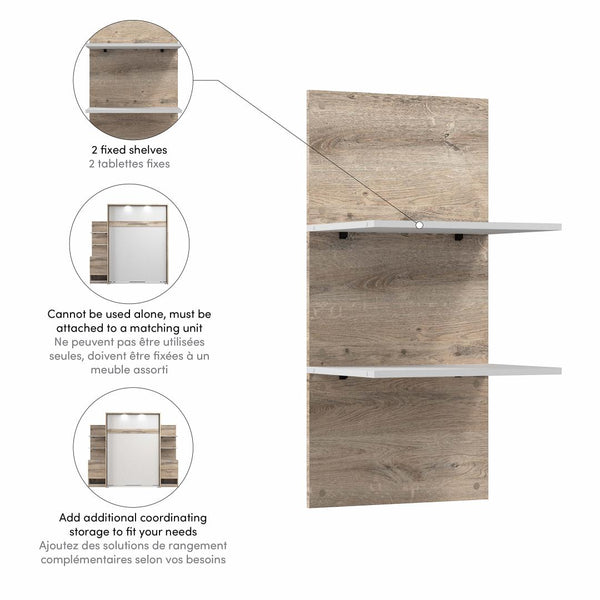 2 fixed shelves
2 tablettes fixes

Cannot be used alone, must be attached to a matching unit
Ne peuvent pas être utilisées seules, doivent être fixées à un meuble assorti

Add additional coordinating storage to fit your needs
Ajoutez des solutions de rangement complémentaires selon vos besoins