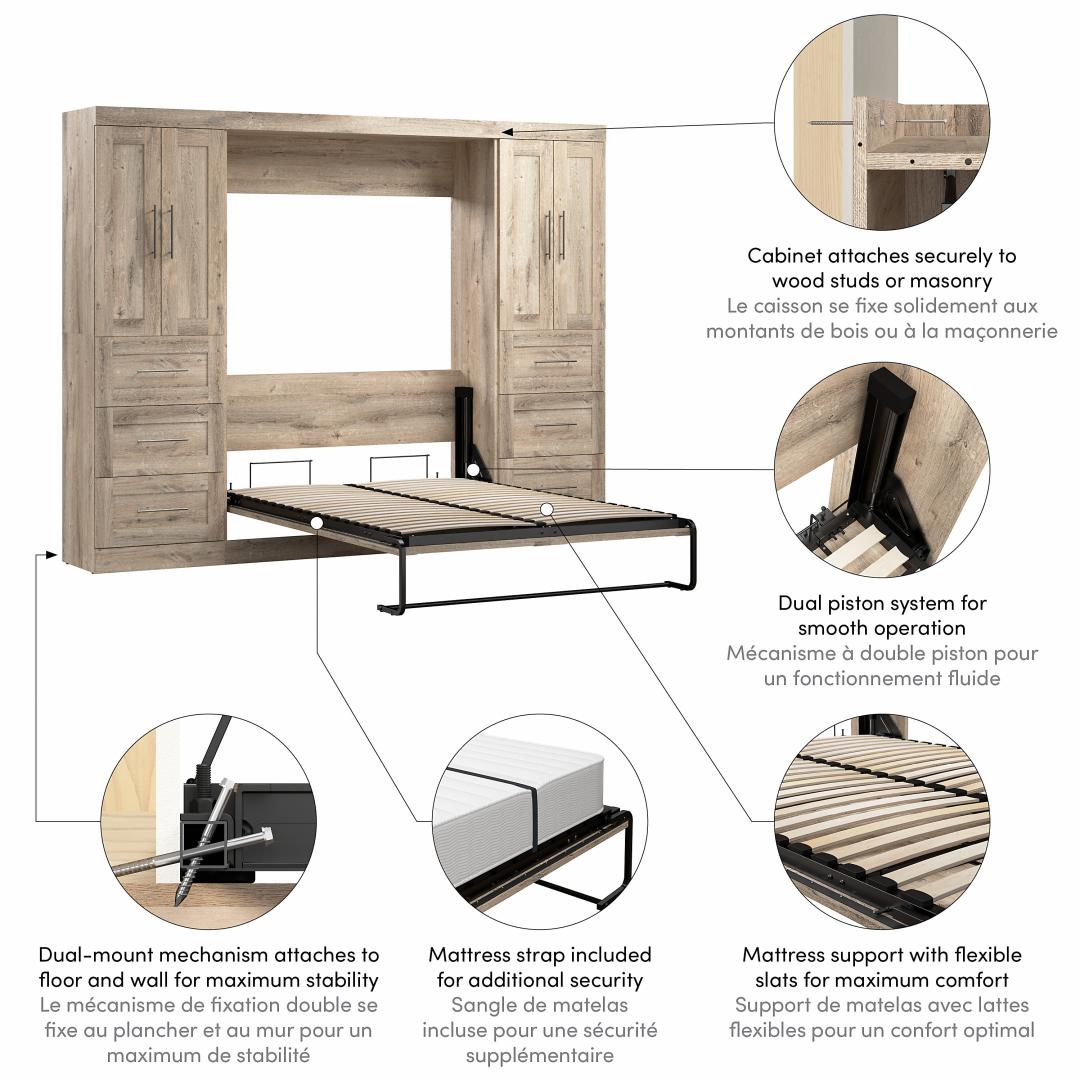 Cabinet attaches securely to wood studs or masonry
Le caisson se fixe solidement aux montants de bois ou à la maçonnerie

Dual piston system for smooth operation
Mécanisme à double piston pour un fonctionnement fluide

Dual-mount mechanism attaches to floor and wall for maximum stability
Le mécanisme de fixation double se fixe au plancher et au mur pour un maximum de stabilité

Mattress strap included for additional security
Sangle de matelas incluse pour une sécurité supplémentaire

Mattress support with flexible slats for maximum comfort
Support de matelas avec lattes flexibles pour un confort optimal