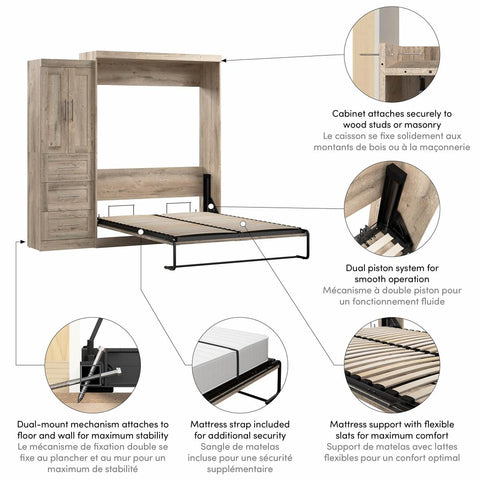 Cabinet attaches securely to wood studs or masonry
Le caisson se fixe solidement aux montants de bois ou à la maçonnerie

Dual piston system for smooth operation
Mécanisme à double piston pour un fonctionnement fluide

Dual-mount mechanism attaches to floor and wall for maximum stability
Le mécanisme de fixation double se fixe au plancher et au mur pour un maximum de stabilité

Mattress strap included for additional security
Sangle de matelas incluse pour une sécurité supplémentaire

Mattress support with flexible slats for maximum comfort
Support de matelas avec lattes flexibles pour un confort optimal