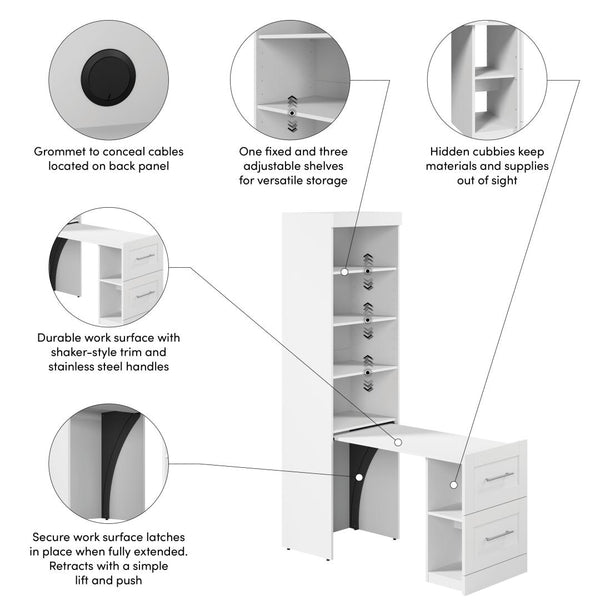 Grommet to conceal cables located on back panel

One fixed and three adjustable shelves for versatile storage

Hidden cubbies keep materials and supplies out of sight

Durable work surface with shaker-style trim and stainless steel handles

Secure work surface latches in place when fully extended. Retracts with a simple lift and push