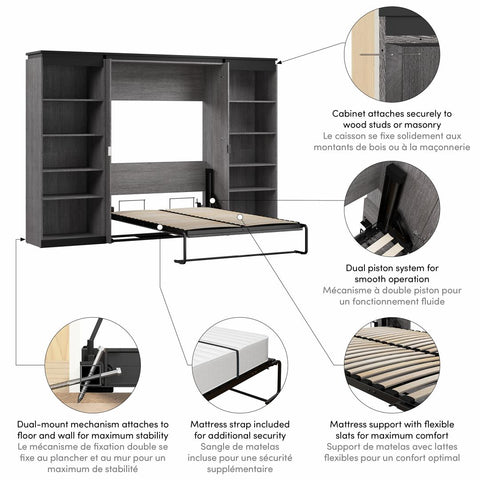 Cabinet attaches securely to wood studs or masonry
Le caisson se fixe solidement aux montants de bois ou à la maçonnerie

Dual piston system for smooth operation
Mécanisme à double piston pour un fonctionnement fluide

Dual-mount mechanism attaches to floor and wall for maximum stability
Le mécanisme de fixation double se fixe au plancher et au mur pour un maximum de stabilité

Mattress strap included for additional security
Sangle de matelas incluse pour une sécurité supplémentaire

Mattress support with flexible slats for maximum comfort
Support de matelas avec lattes flexibles pour un confort optimal