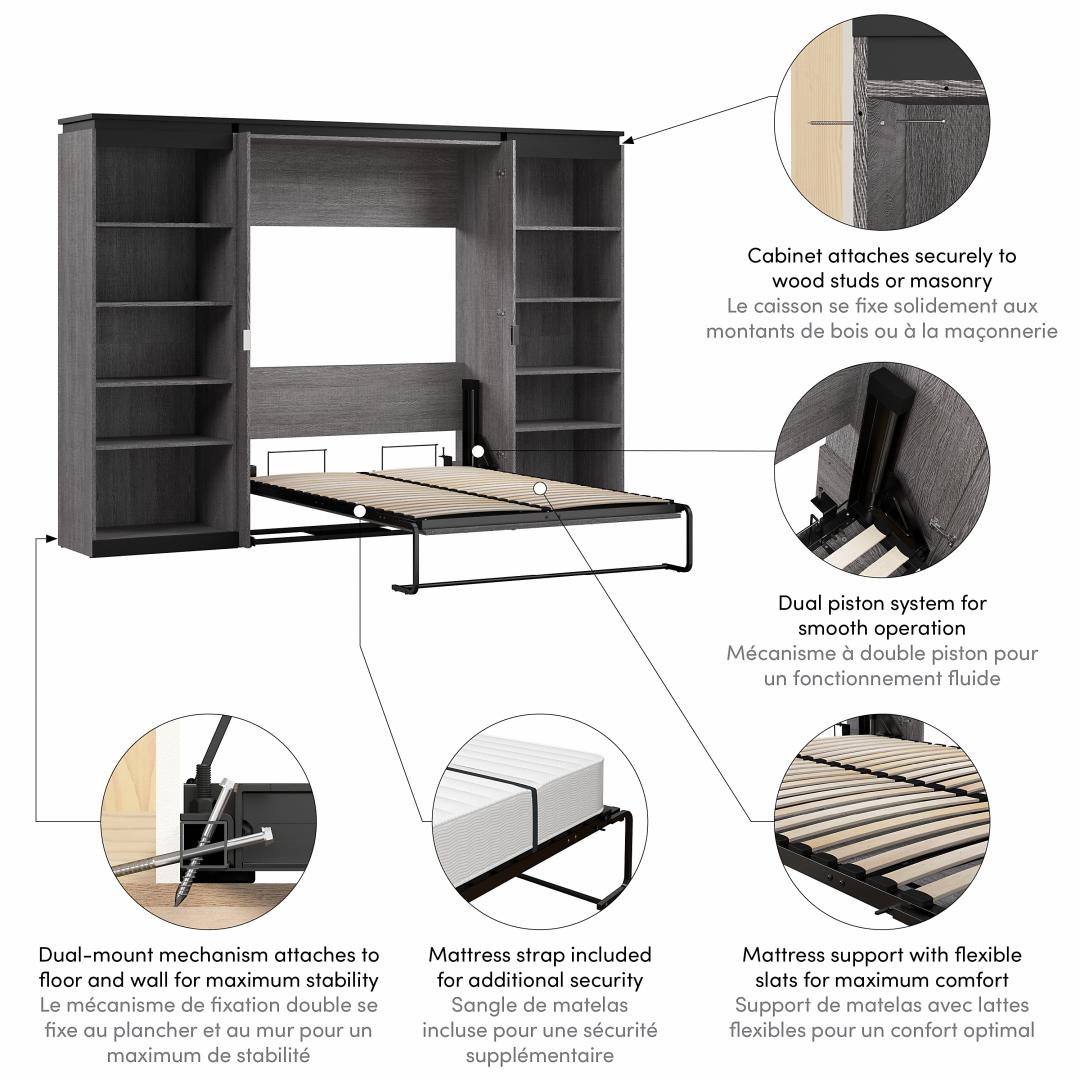 Cabinet attaches securely to wood studs or masonry
Le caisson se fixe solidement aux montants de bois ou à la maçonnerie

Dual piston system for smooth operation
Mécanisme à double piston pour un fonctionnement fluide

Dual-mount mechanism attaches to floor and wall for maximum stability
Le mécanisme de fixation double se fixe au plancher et au mur pour un maximum de stabilité

Mattress strap included for additional security
Sangle de matelas incluse pour une sécurité supplémentaire

Mattress support with flexible slats for maximum comfort
Support de matelas avec lattes flexibles pour un confort optimal