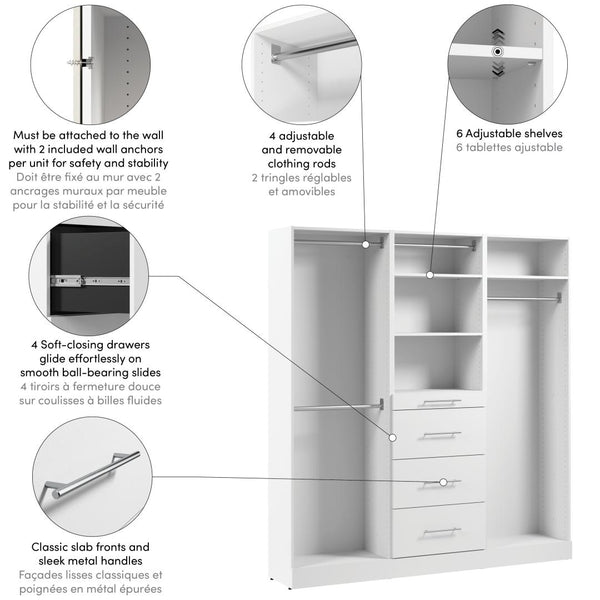 Must be attached to the wall with 2 included wall anchors per unit for safety and stability
Doit être fixé au mur avec 2 ancrages muraux par meuble pour la stabilité et la sécurité

4 adjustable and removable clothing rods
2 tringles réglables et amovibles

6 Adjustable shelves
6 tablettes ajustable

4 Soft-closing drawers glide effortlessly on smooth ball-bearing slides
4 tiroirs à fermeture douce sur coulisses à billes fluides

Classic slab fronts and sleek metal handles
Façades lisses classiques et poignées en métal épurées