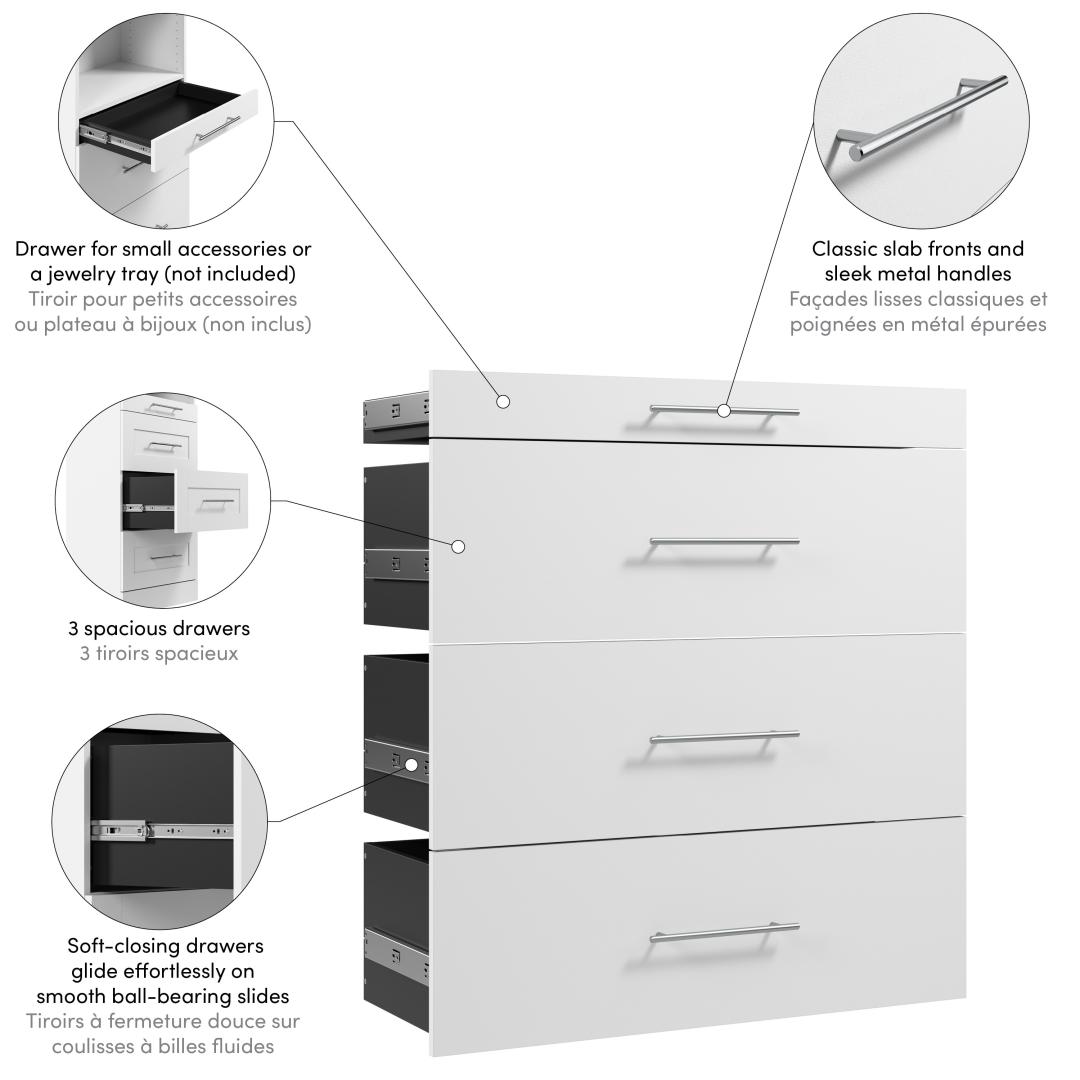 Drawer for small accessories or a jewelry tray (not included)
Tiroir pour petits accessoires ou plateau à bijoux (non inclus)

Classic slab fronts and sleek metal handles
Façades lisses classiques et poignées en métal épurées

3 spacious drawers
3 tiroirs spacieux

Soft-closing drawers glide effortlessly on smooth ball-bearing slides
Tiroirs à fermeture douce sur coulisses à billes fluides