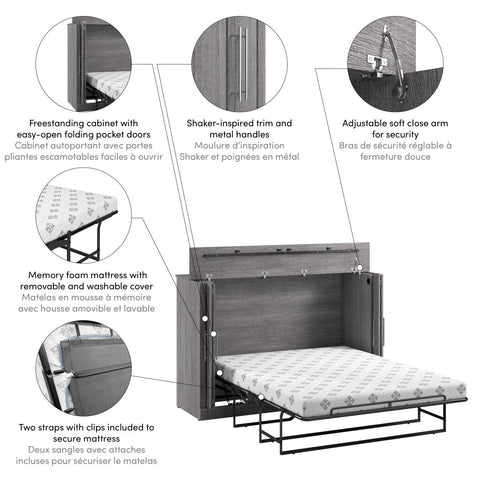 Freestanding cabinet with easy-open folding pocket doors
Cabinet autoportant avec portes pliantes escamotables faciles à ouvrir

Shaker-inspired trim and metal handles
Moulure d'inspiration Shaker et poignées en métal

Adjustable soft close arm for security
Bras de sécurité réglable à fermeture douce

Memory foam mattress with removable and washable cover
Matelas en mousse à mémoire avec housse amovible et lavable

Two straps with clips included to secure mattress
Deux sangles avec attaches incluses pour sécuriser le matelas