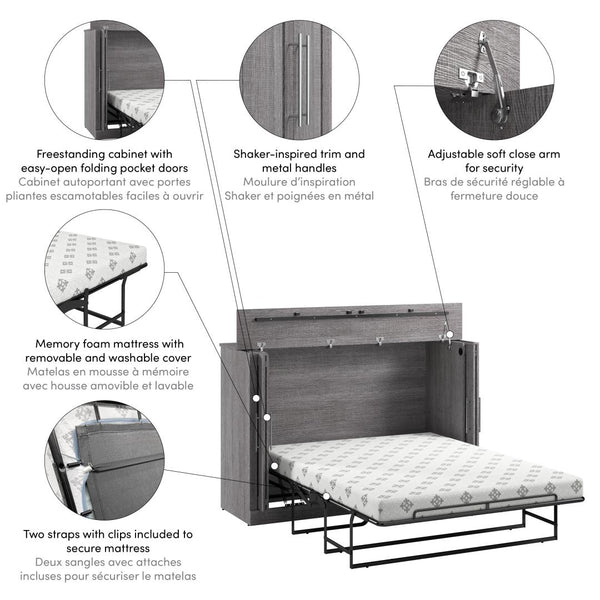 Freestanding cabinet with easy-open folding pocket doors
Cabinet autoportant avec portes pliantes escamotables faciles à ouvrir

Shaker-inspired trim and metal handles
Moulure d'inspiration Shaker et poignées en métal

Adjustable soft close arm for security
Bras de sécurité réglable à fermeture douce

Memory foam mattress with removable and washable cover
Matelas en mousse à mémoire avec housse amovible et lavable

Two straps with clips included to secure mattress
Deux sangles avec attaches incluses pour sécuriser le matelas