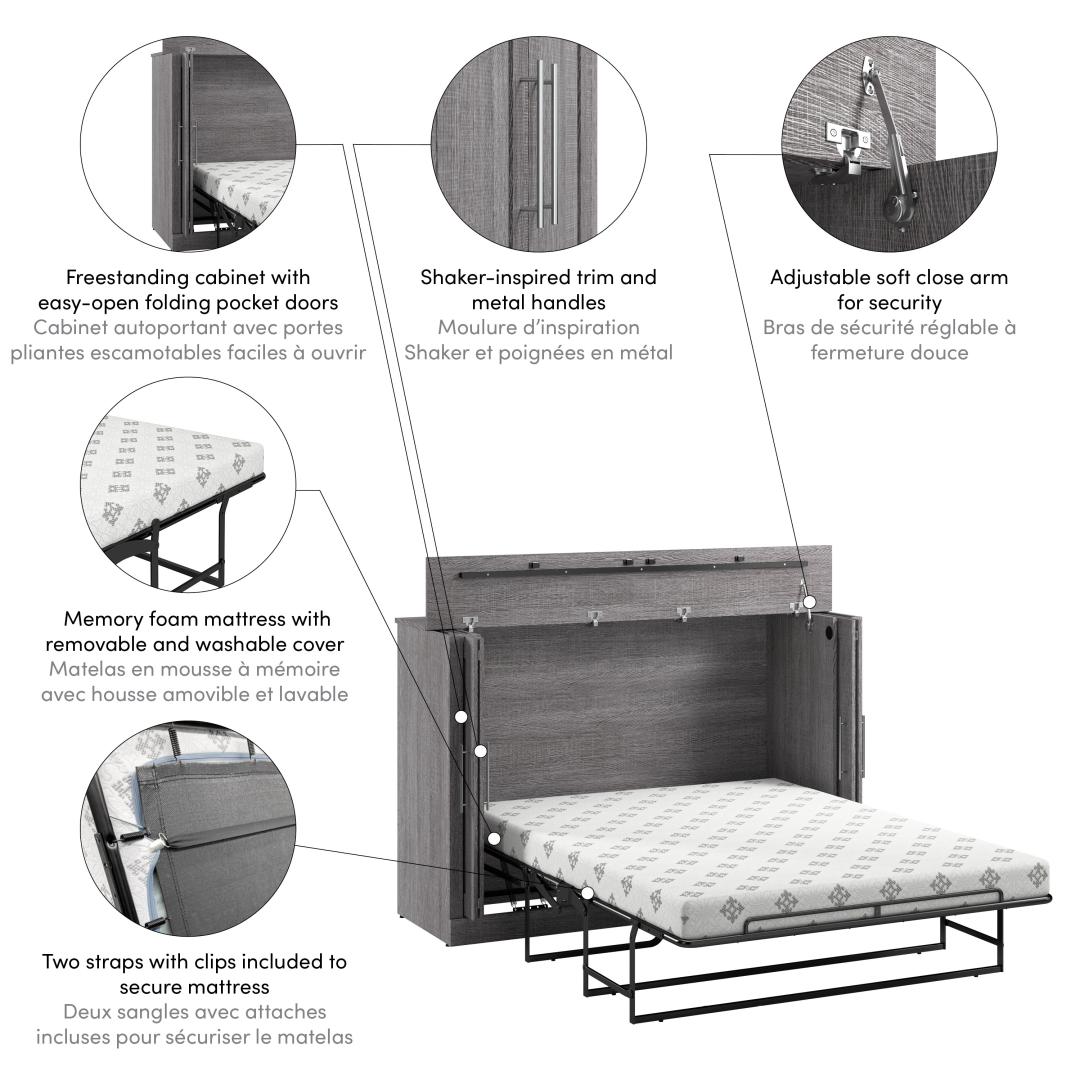 Freestanding cabinet with easy-open folding pocket doors
Cabinet autoportant avec portes pliantes escamotables faciles à ouvrir

Shaker-inspired trim and metal handles
Moulure d'inspiration Shaker et poignées en métal

Adjustable soft close arm for security
Bras de sécurité réglable à fermeture douce

Memory foam mattress with removable and washable cover
Matelas en mousse à mémoire avec housse amovible et lavable

Two straps with clips included to secure mattress
Deux sangles avec attaches incluses pour sécuriser le matelas