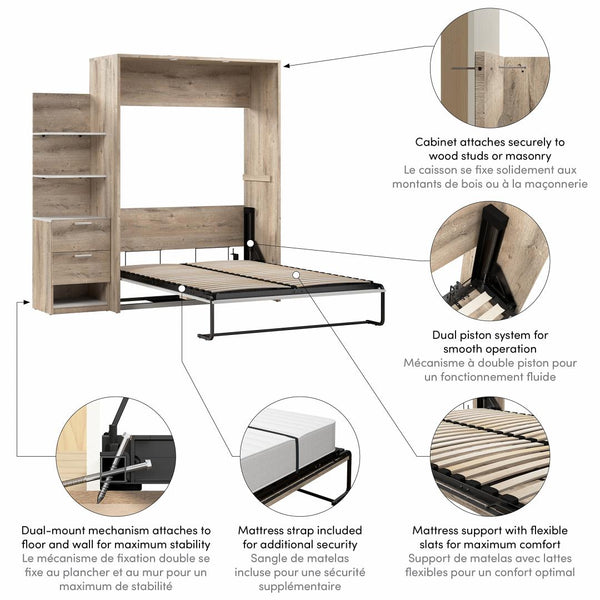 Cabinet attaches securely to wood studs or masonry
Le caisson se fixe solidement aux montants de bois ou à la maçonnerie

Dual piston system for smooth operation
Mécanisme à double piston pour un fonctionnement fluide

Dual-mount mechanism attaches to floor and wall for maximum stability
Le mécanisme de fixation double se fixe au plancher et au mur pour un maximum de stabilité

Mattress strap included for additional security
Sangle de matelas incluse pour une sécurité supplémentaire

Mattress support with flexible slats for maximum comfort
Support de matelas avec lattes flexibles pour un confort optimal