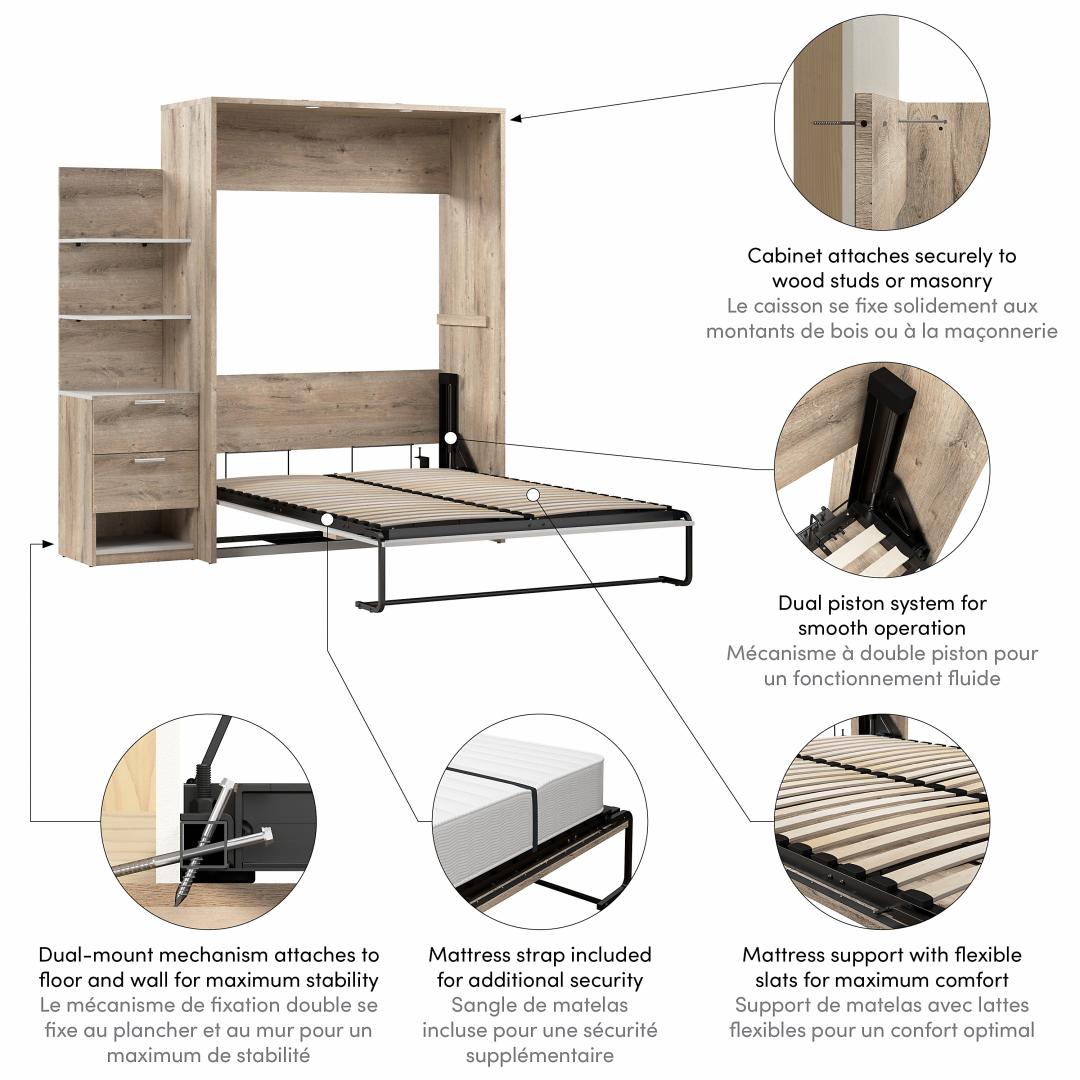 Cabinet attaches securely to wood studs or masonry
Le caisson se fixe solidement aux montants de bois ou à la maçonnerie

Dual piston system for smooth operation
Mécanisme à double piston pour un fonctionnement fluide

Dual-mount mechanism attaches to floor and wall for maximum stability
Le mécanisme de fixation double se fixe au plancher et au mur pour un maximum de stabilité

Mattress strap included for additional security
Sangle de matelas incluse pour une sécurité supplémentaire

Mattress support with flexible slats for maximum comfort
Support de matelas avec lattes flexibles pour un confort optimal