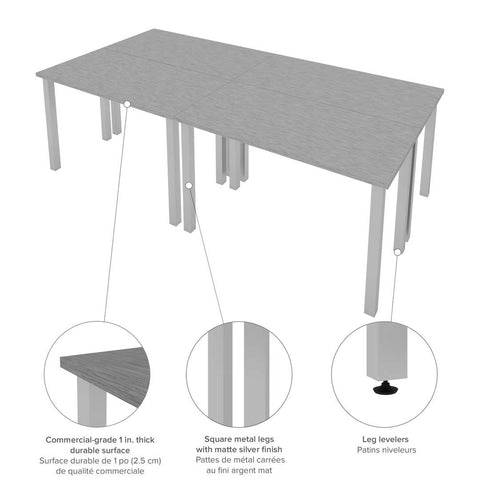 Commercial-grade 1 in. thick durable surface
Surface durable de 1 po (2.5 cm) de qualité commerciale

Square metal legs with matte silver finish
Pattes de métal carrées au fini argent mat

Leg levelers
Patins niveleurs