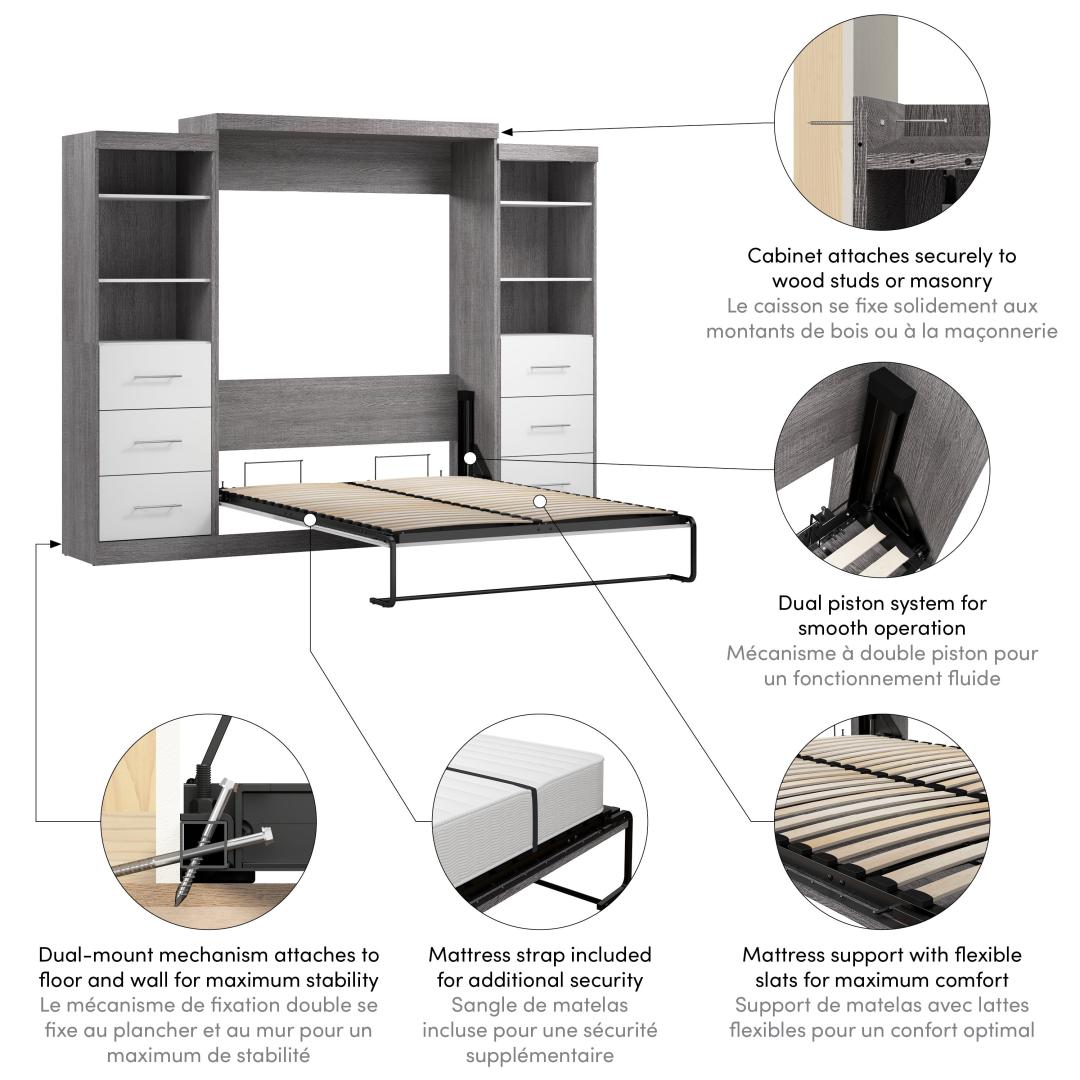 Cabinet attaches securely to wood studs or masonry
Le caisson se fixe solidement aux montants de bois ou à la maçonnerie

Dual piston system for smooth operation
Mécanisme à double piston pour un fonctionnement fluide

Dual-mount mechanism attaches to floor and wall for maximum stability
Le mécanisme de fixation double se fixe au plancher et au mur pour un maximum de stabilité

Mattress strap included for additional security
Sangle de matelas incluse pour une sécurité supplémentaire

Mattress support with flexible slats for maximum comfort
Support de matelas avec lattes flexibles pour un confort optimal