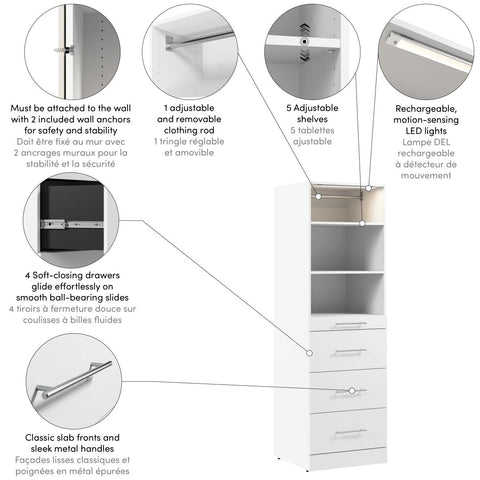 Must be attached to the wall with 2 included wall anchors for safety and stability
Doit être fixé au mur avec 2 ancrages muraux pour la stabilité et la sécurité

1 adjustable and removable clothing rod
1 tringle réglable et amovible

5 Adjustable shelves
5 tablettes ajustable

Rechargeable, motion-sensing LED lights
Lampe DEL rechargeable à détecteur de mouvement

4 Soft-closing drawers glide effortlessly on smooth ball-bearing slides
4 tiroirs à fermeture douce sur coulisses à billes fluides

Classic slab fronts and sleek metal handles
Façades lisses classiques et poignées en métal épurées