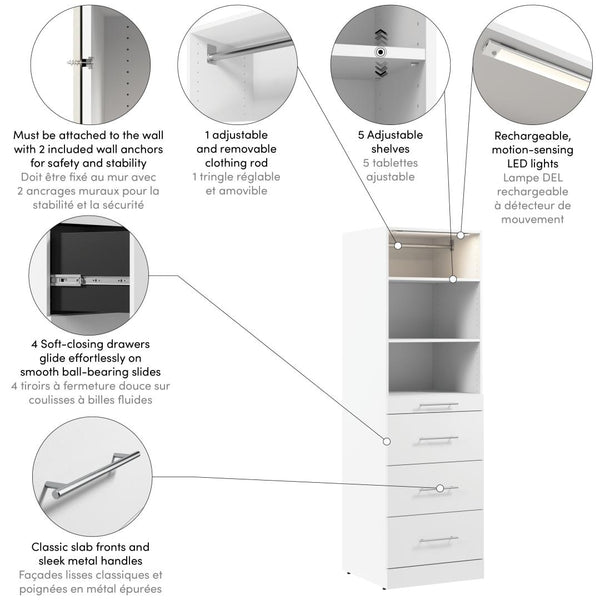 Must be attached to the wall with 2 included wall anchors for safety and stability
Doit être fixé au mur avec 2 ancrages muraux pour la stabilité et la sécurité

1 adjustable and removable clothing rod
1 tringle réglable et amovible

5 Adjustable shelves
5 tablettes ajustable

Rechargeable, motion-sensing LED lights
Lampe DEL rechargeable à détecteur de mouvement

4 Soft-closing drawers glide effortlessly on smooth ball-bearing slides
4 tiroirs à fermeture douce sur coulisses à billes fluides

Classic slab fronts and sleek metal handles
Façades lisses classiques et poignées en métal épurées