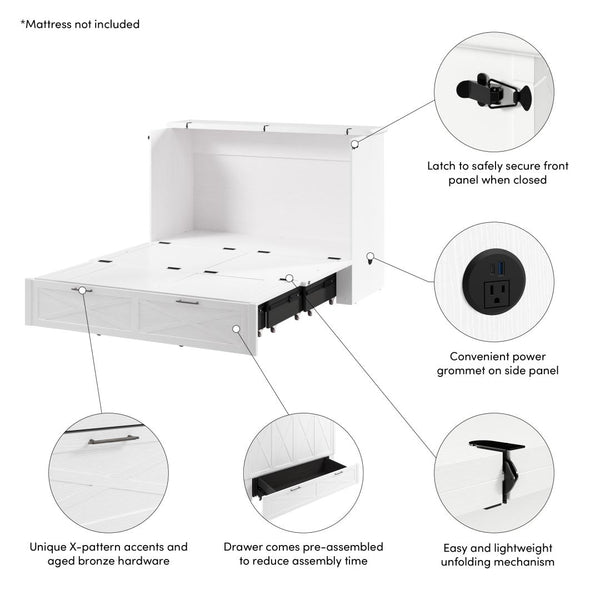 *Mattress not included

Latch to safely secure front panel when closed

Convenient power grommet on side panel

Unique X-pattern accents and aged bronze hardware

Drawer comes pre-assembled to reduce assembly time

Easy and lightweight unfolding mechanism