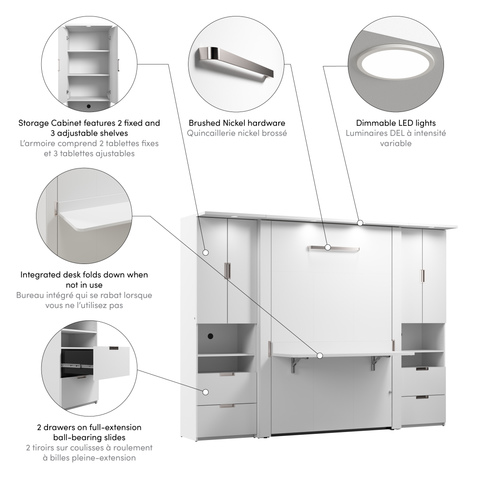 Storage Cabinet features 2 fixed and 3 adjustable shelves
L'armoire comprend 2 tablettes fixes et 3 tablettes ajustables

Brushed Nickel hardware
Quincaillerie nickel brossé

Dimmable LED lights
Luminaires DEL à intensité variable

Integrated desk folds down when not in use
Bureau intégré qui se rabat lorsque vous ne l'utilisez pas

2 drawers on full-extension ball-bearing slides
2 tiroirs sur coulisses à roulement à billes pleine-extension