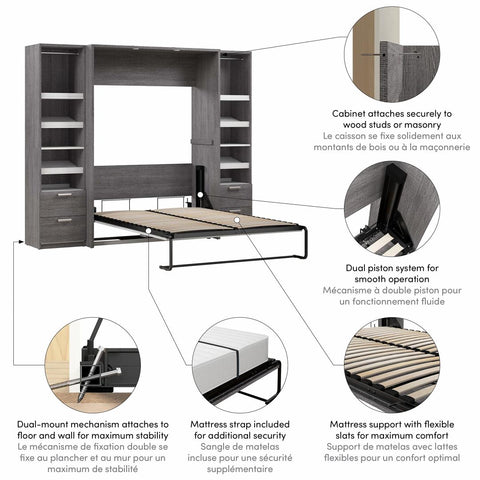 Cabinet attaches securely to wood studs or masonry
Le caisson se fixe solidement aux montants de bois ou à la maçonnerie

Dual piston system for smooth operation
Mécanisme à double piston pour un fonctionnement fluide

Dual-mount mechanism attaches to floor and wall for maximum stability
Le mécanisme de fixation double se fixe au plancher et au mur pour un maximum de stabilité

Mattress strap included for additional security
Sangle de matelas incluse pour une sécurité supplémentaire

Mattress support with flexible slats for maximum comfort
Support de matelas avec lattes flexibles pour un confort optimal