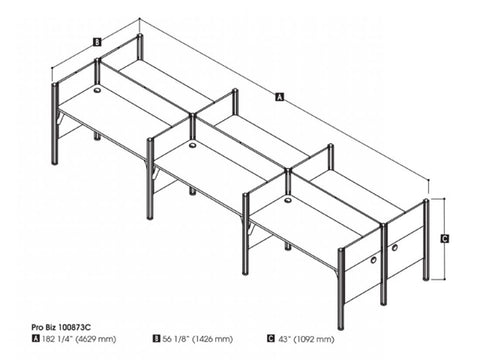 B

A

C

Pro Biz 100873C
A 182 1/4" (4629 mm)
B 56 1/8" (1426 mm)
C 43" (1092 mm)