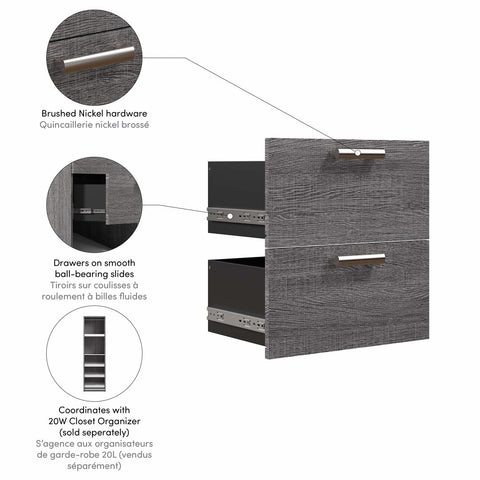 Brushed Nickel hardware
Quincaillerie nickel brossé

Drawers on smooth ball-bearing slides
Tiroirs sur coulisses à roulement à billes fluides

Coordinates with 20W Closet Organizer (sold seperately)
S'agence aux organisateurs de garde-robe 20L (vendus séparément)