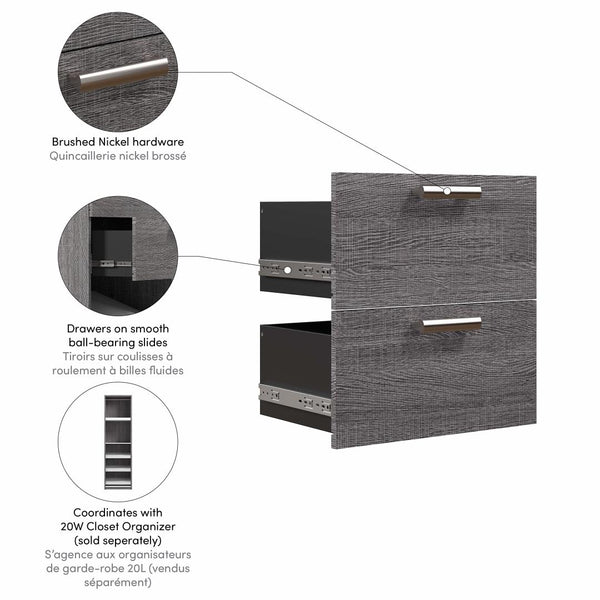 Brushed Nickel hardware
Quincaillerie nickel brossé

Drawers on smooth ball-bearing slides
Tiroirs sur coulisses à roulement à billes fluides

Coordinates with 20W Closet Organizer (sold seperately)
S'agence aux organisateurs de garde-robe 20L (vendus séparément)