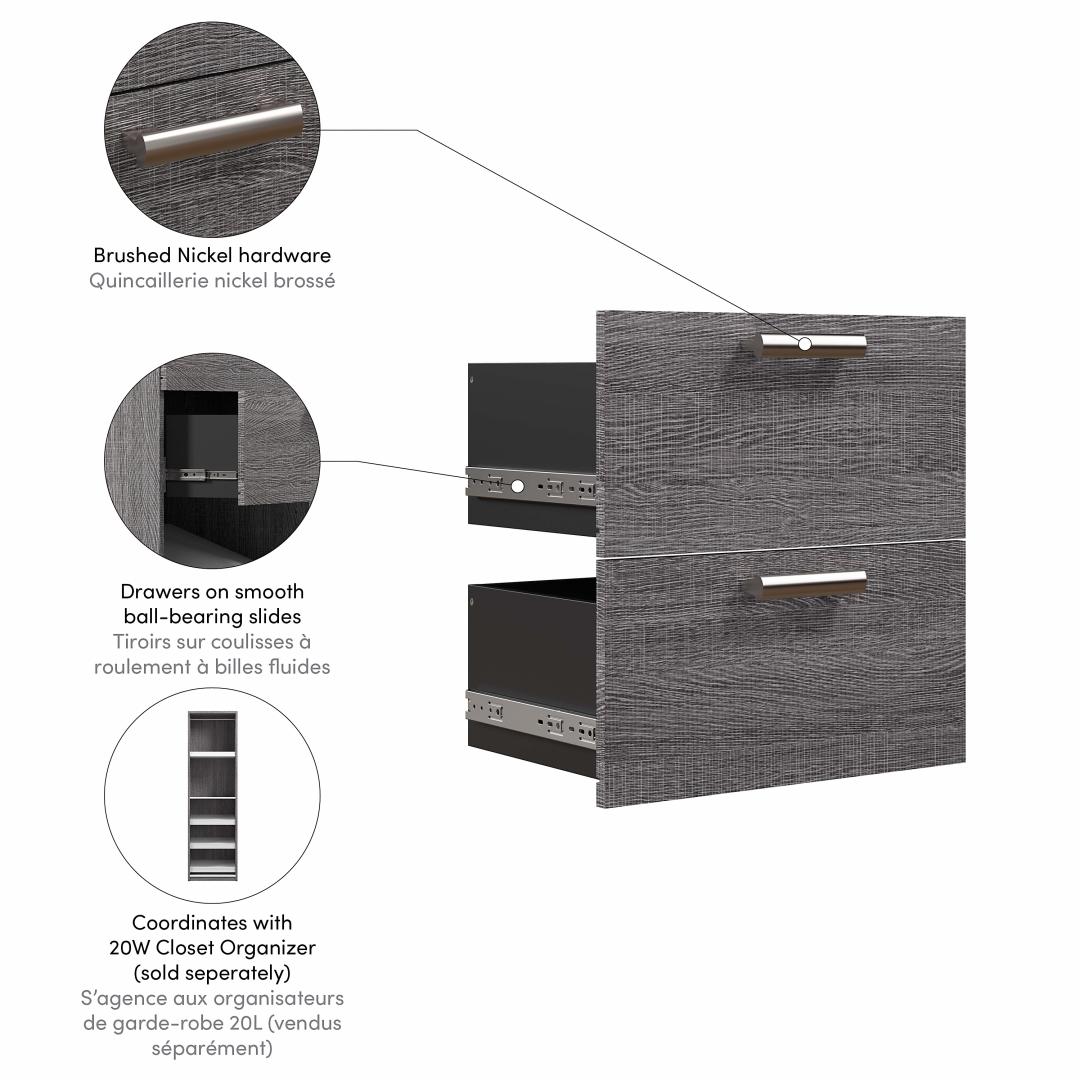 Brushed Nickel hardware
Quincaillerie nickel brossé

Drawers on smooth ball-bearing slides
Tiroirs sur coulisses à roulement à billes fluides

Coordinates with 20W Closet Organizer (sold seperately)
S'agence aux organisateurs de garde-robe 20L (vendus séparément)