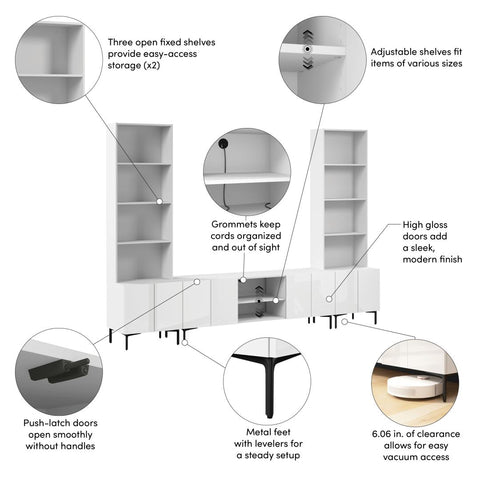 Three open fixed shelves provide easy-access storage (x2)

Adjustable shelves fit items of various sizes

Grommets keep cords organized and out of sight

High gloss doors add a sleek, modern finish

Push-latch doors open smoothly without handles

Metal feet with levelers for a steady setup

6.06 in. of clearance allows for easy vacuum access