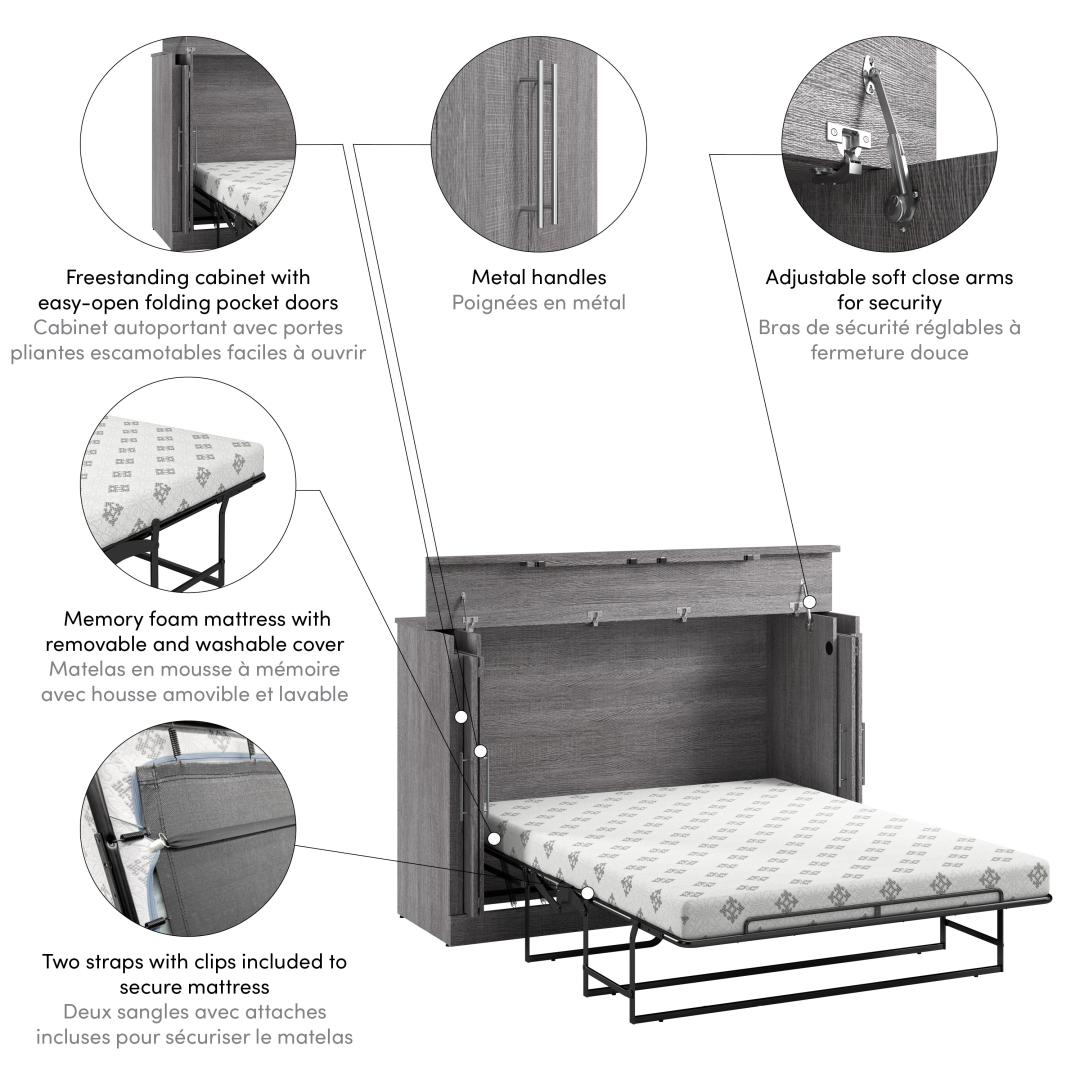 Freestanding cabinet with easy-open folding pocket doors
Cabinet autoportant avec portes pliantes escamotables faciles à ouvrir

Metal handles
Poignées en métal

Adjustable soft close arms for security
Bras de sécurité réglables à fermeture douce

Memory foam mattress with removable and washable cover
Matelas en mousse à mémoire avec housse amovible et lavable

Two straps with clips included to secure mattress
Deux sangles avec attaches incluses pour sécuriser le matelas