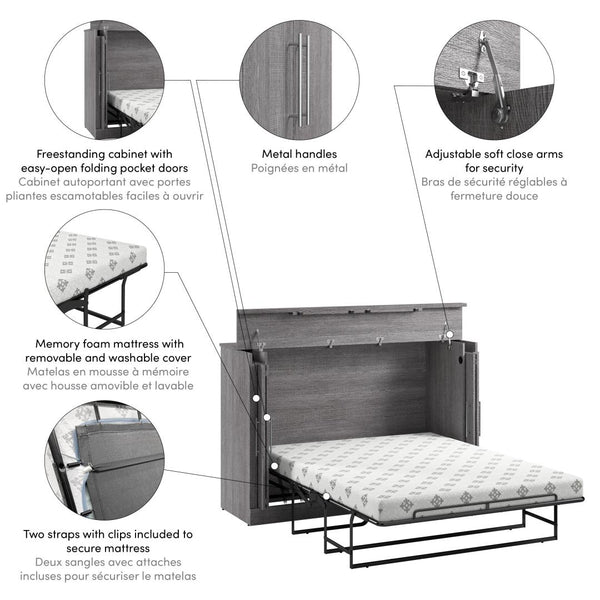 Freestanding cabinet with easy-open folding pocket doors
Cabinet autoportant avec portes pliantes escamotables faciles à ouvrir

Metal handles
Poignées en métal

Adjustable soft close arms for security
Bras de sécurité réglables à fermeture douce

Memory foam mattress with removable and washable cover
Matelas en mousse à mémoire avec housse amovible et lavable

Two straps with clips included to secure mattress
Deux sangles avec attaches incluses pour sécuriser le matelas