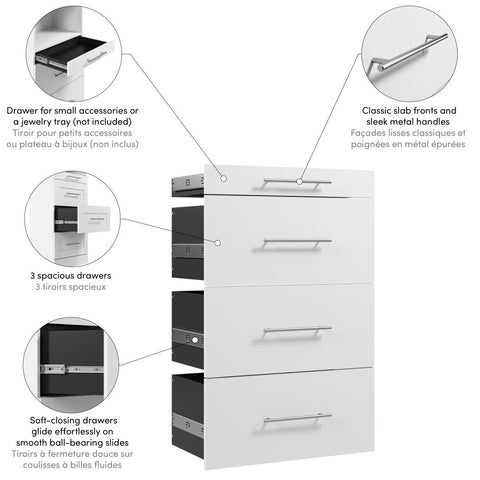 Drawer for small accessories or a jewelry tray (not included)
Tiroir pour petits accessoires ou plateau à bijoux (non inclus)

Classic slab fronts and sleek metal handles
Façades lisses classiques et poignées en métal épurées

3 spacious drawers
3 tiroirs spacieux

Soft-closing drawers glide effortlessly on smooth ball-bearing slides
Tiroirs à fermeture douce sur coulisses à billes fluides