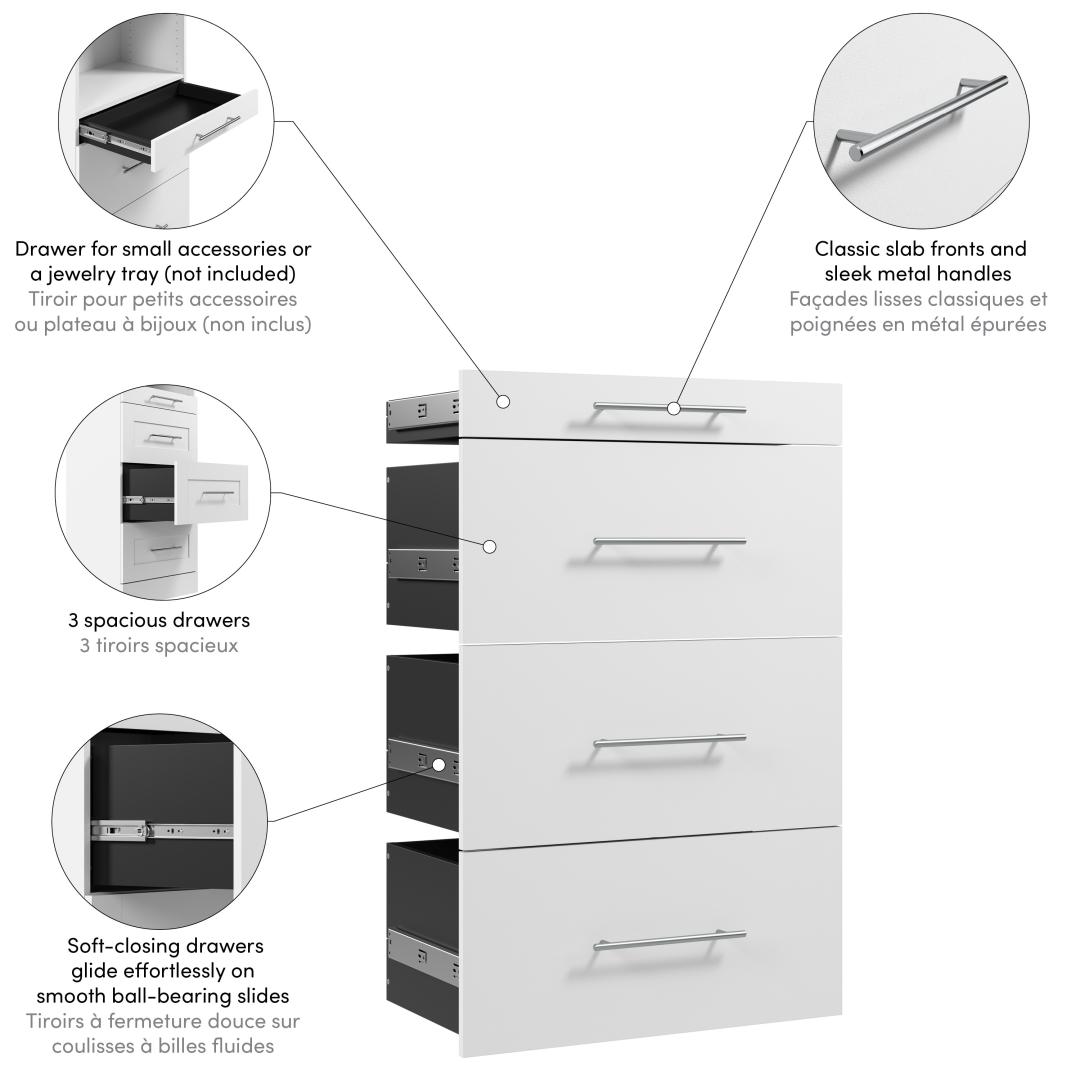 Drawer for small accessories or a jewelry tray (not included)
Tiroir pour petits accessoires ou plateau à bijoux (non inclus)

Classic slab fronts and sleek metal handles
Façades lisses classiques et poignées en métal épurées

3 spacious drawers
3 tiroirs spacieux

Soft-closing drawers glide effortlessly on smooth ball-bearing slides
Tiroirs à fermeture douce sur coulisses à billes fluides