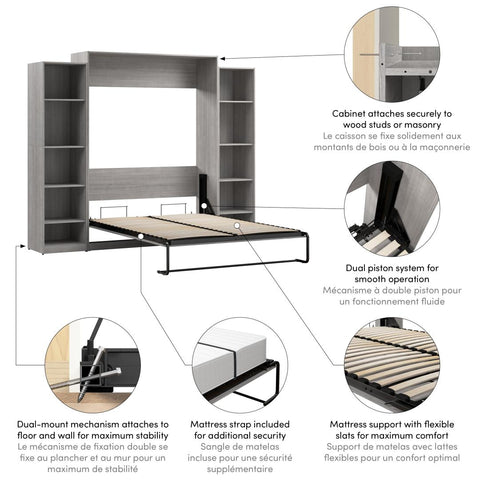 Cabinet attaches securely to wood studs or masonry
Le caisson se fixe solidement aux montants de bois ou à la maçonnerie

Dual piston system for smooth operation
Mécanisme à double piston pour un fonctionnement fluide

Dual-mount mechanism attaches to floor and wall for maximum stability
Le mécanisme de fixation double se fixe au plancher et au mur pour un maximum de stabilité

Mattress strap included for additional security
Sangle de matelas incluse pour une sécurité supplémentaire

Mattress support with flexible slats for maximum comfort
Support de matelas avec lattes flexibles pour un confort optimal