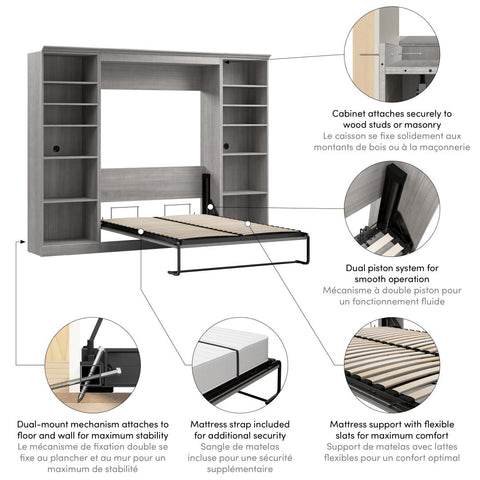 Cabinet attaches securely to wood studs or masonry
Le caisson se fixe solidement aux montants de bois ou à la maçonnerie

Dual piston system for smooth operation
Mécanisme à double piston pour un fonctionnement fluide

Dual-mount mechanism attaches to floor and wall for maximum stability
Le mécanisme de fixation double se fixe au plancher et au mur pour un maximum de stabilité

Mattress strap included for additional security
Sangle de matelas incluse pour une sécurité supplémentaire

Mattress support with flexible slats for maximum comfort
Support de matelas avec lattes flexibles pour un confort optimal