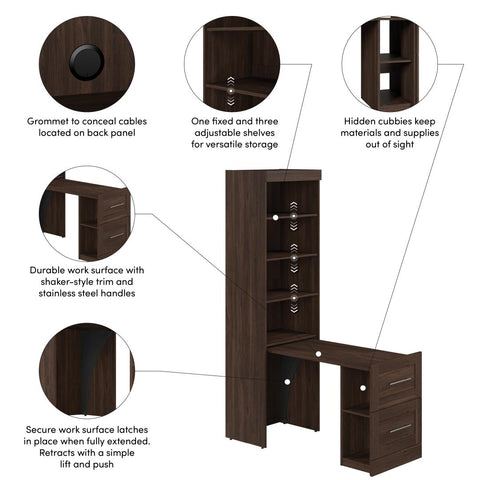 Grommet to conceal cables located on back panel

One fixed and three adjustable shelves for versatile storage

Hidden cubbies keep materials and supplies out of sight

Durable work surface with shaker-style trim and stainless steel handles

Secure work surface latches in place when fully extended. Retracts with a simple lift and push