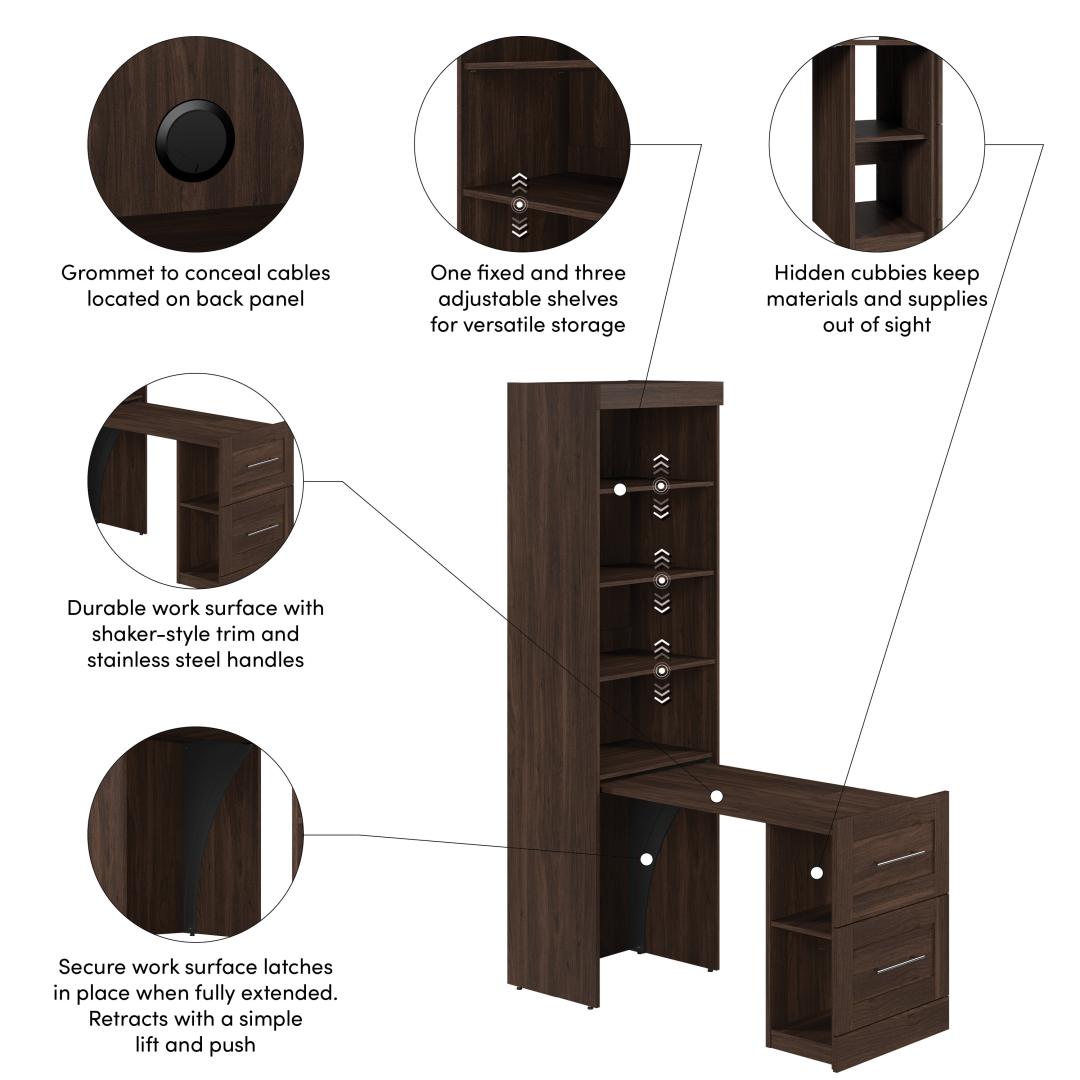 Grommet to conceal cables located on back panel

One fixed and three adjustable shelves for versatile storage

Hidden cubbies keep materials and supplies out of sight

Durable work surface with shaker-style trim and stainless steel handles

Secure work surface latches in place when fully extended. Retracts with a simple lift and push