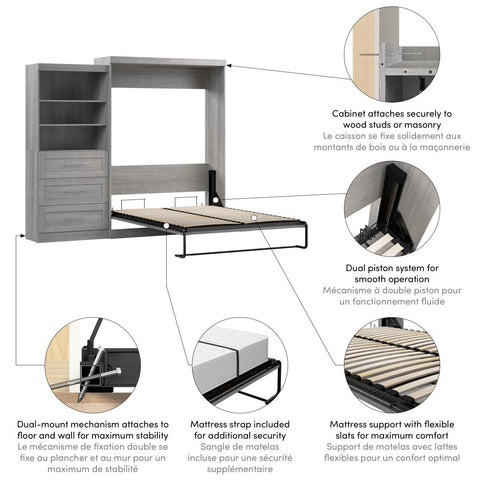 Cabinet attaches securely to wood studs or masonry
Le caisson se fixe solidement aux montants de bois ou à la maçonnerie

Dual piston system for smooth operation
Mécanisme à double piston pour un fonctionnement fluide

Dual-mount mechanism attaches to floor and wall for maximum stability
Le mécanisme de fixation double se fixe au plancher et au mur pour un maximum de stabilité

Mattress strap included for additional security
Sangle de matelas incluse pour une sécurité supplémentaire

Mattress support with flexible slats for maximum comfort
Support de matelas avec lattes flexibles pour un confort optimal