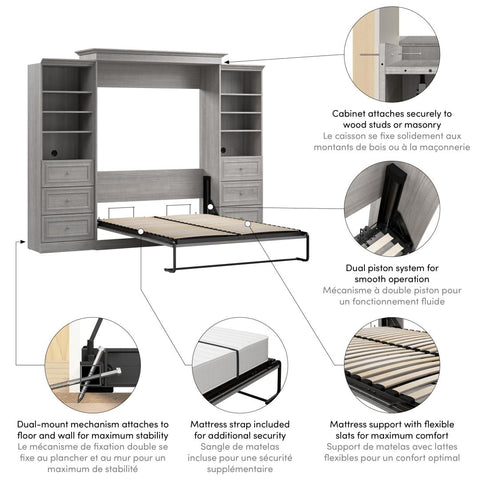 Cabinet attaches securely to wood studs or masonry
Le caisson se fixe solidement aux montants de bois ou à la maçonnerie

Dual piston system for smooth operation
Mécanisme à double piston pour un fonctionnement fluide

Dual-mount mechanism attaches to floor and wall for maximum stability
Le mécanisme de fixation double se fixe au plancher et au mur pour un maximum de stabilité

Mattress strap included for additional security
Sangle de matelas incluse pour une sécurité supplémentaire

Mattress support with flexible slats for maximum comfort
Support de matelas avec lattes flexibles pour un confort optimal