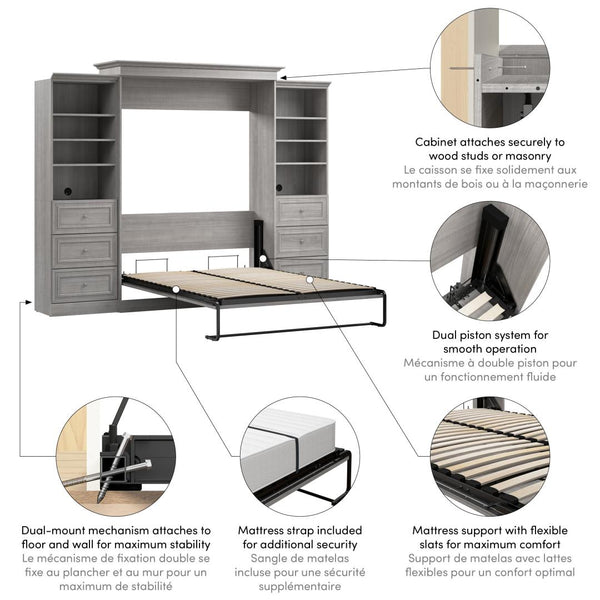 Cabinet attaches securely to wood studs or masonry
Le caisson se fixe solidement aux montants de bois ou à la maçonnerie

Dual piston system for smooth operation
Mécanisme à double piston pour un fonctionnement fluide

Dual-mount mechanism attaches to floor and wall for maximum stability
Le mécanisme de fixation double se fixe au plancher et au mur pour un maximum de stabilité

Mattress strap included for additional security
Sangle de matelas incluse pour une sécurité supplémentaire

Mattress support with flexible slats for maximum comfort
Support de matelas avec lattes flexibles pour un confort optimal