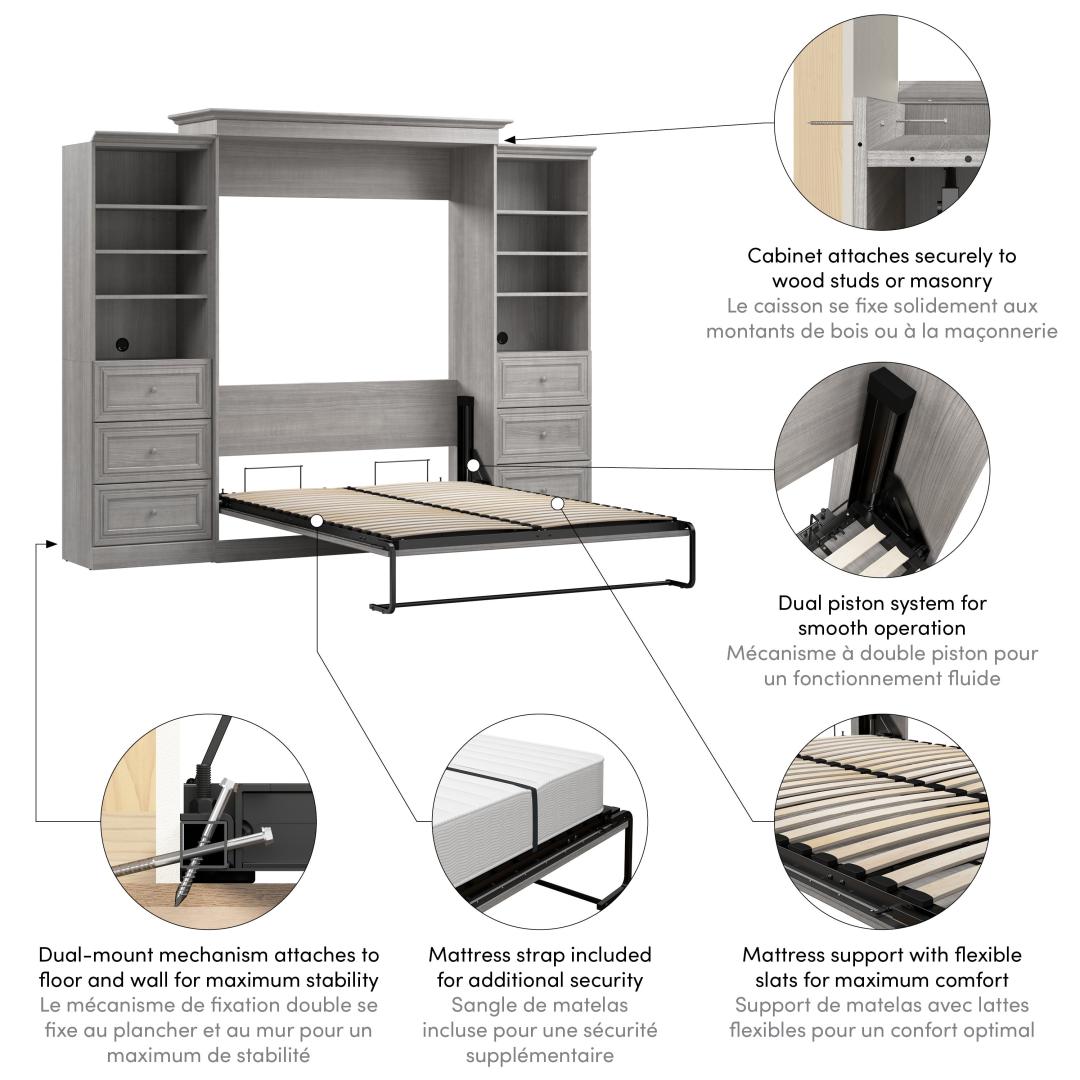 Cabinet attaches securely to wood studs or masonry
Le caisson se fixe solidement aux montants de bois ou à la maçonnerie

Dual piston system for smooth operation
Mécanisme à double piston pour un fonctionnement fluide

Dual-mount mechanism attaches to floor and wall for maximum stability
Le mécanisme de fixation double se fixe au plancher et au mur pour un maximum de stabilité

Mattress strap included for additional security
Sangle de matelas incluse pour une sécurité supplémentaire

Mattress support with flexible slats for maximum comfort
Support de matelas avec lattes flexibles pour un confort optimal