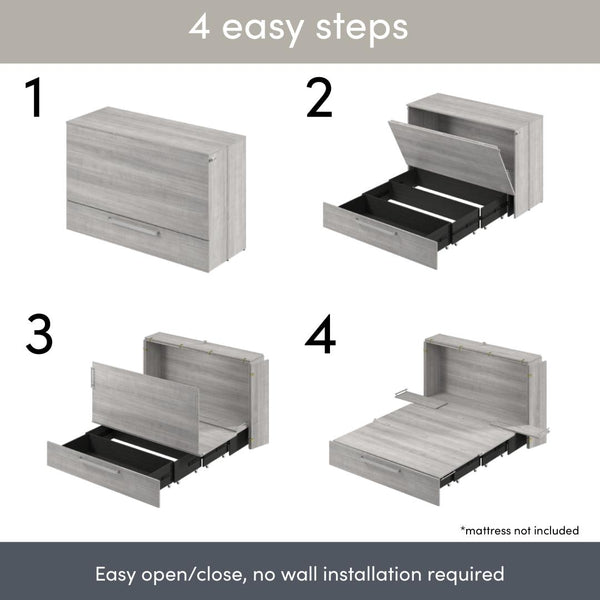 4 easy steps

1

2

3

4

*mattress not included

Easy open/close, no wall installation required