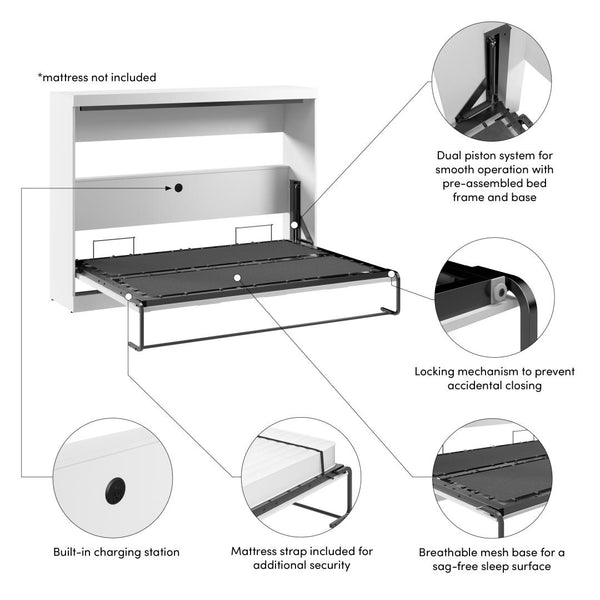 *mattress not included

Dual piston system for smooth operation with pre-assembled bed frame and base

Locking mechanism to prevent accidental closing

Built-in charging station

Mattress strap included for additional security

Breathable mesh base for a sag-free sleep surface