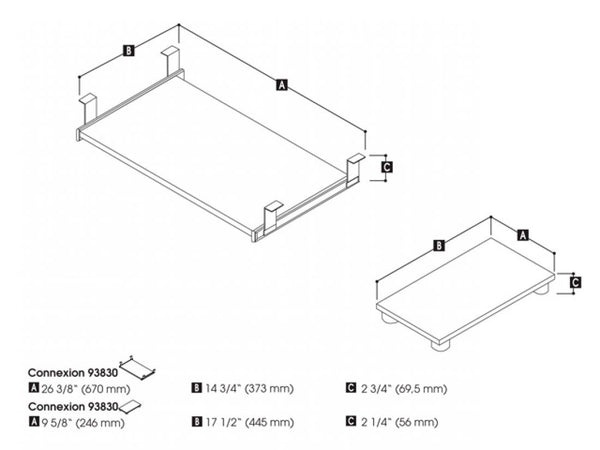 B
A
C
B
A
C

Connexion 93830
A 26 3/8" (670 mm)
B 14 3/4" (373 mm)
C 2 3/4" (69,5 mm)

Connexion 93830
A 9 5/8" (246 mm)
B 17 1/2" (445 mm)
C 2 1/4" (56 mm)