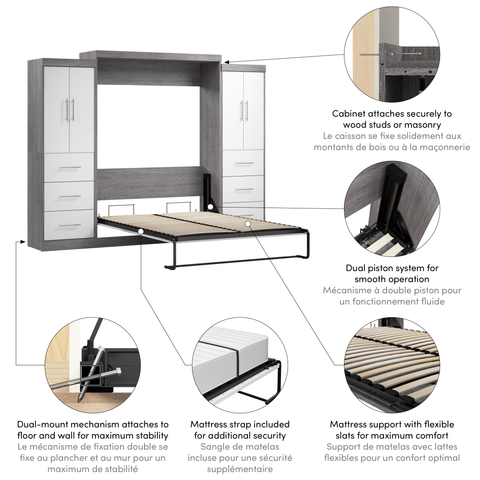 Cabinet attaches securely to wood studs or masonry
Le caisson se fixe solidement aux montants de bois ou à la maçonnerie

Dual piston system for smooth operation
Mécanisme à double piston pour un fonctionnement fluide

Dual-mount mechanism attaches to floor and wall for maximum stability
Le mécanisme de fixation double se fixe au plancher et au mur pour un maximum de stabilité

Mattress strap included for additional security
Sangle de matelas incluse pour une sécurité supplémentaire

Mattress support with flexible slats for maximum comfort
Support de matelas avec lattes flexibles pour un confort optimal