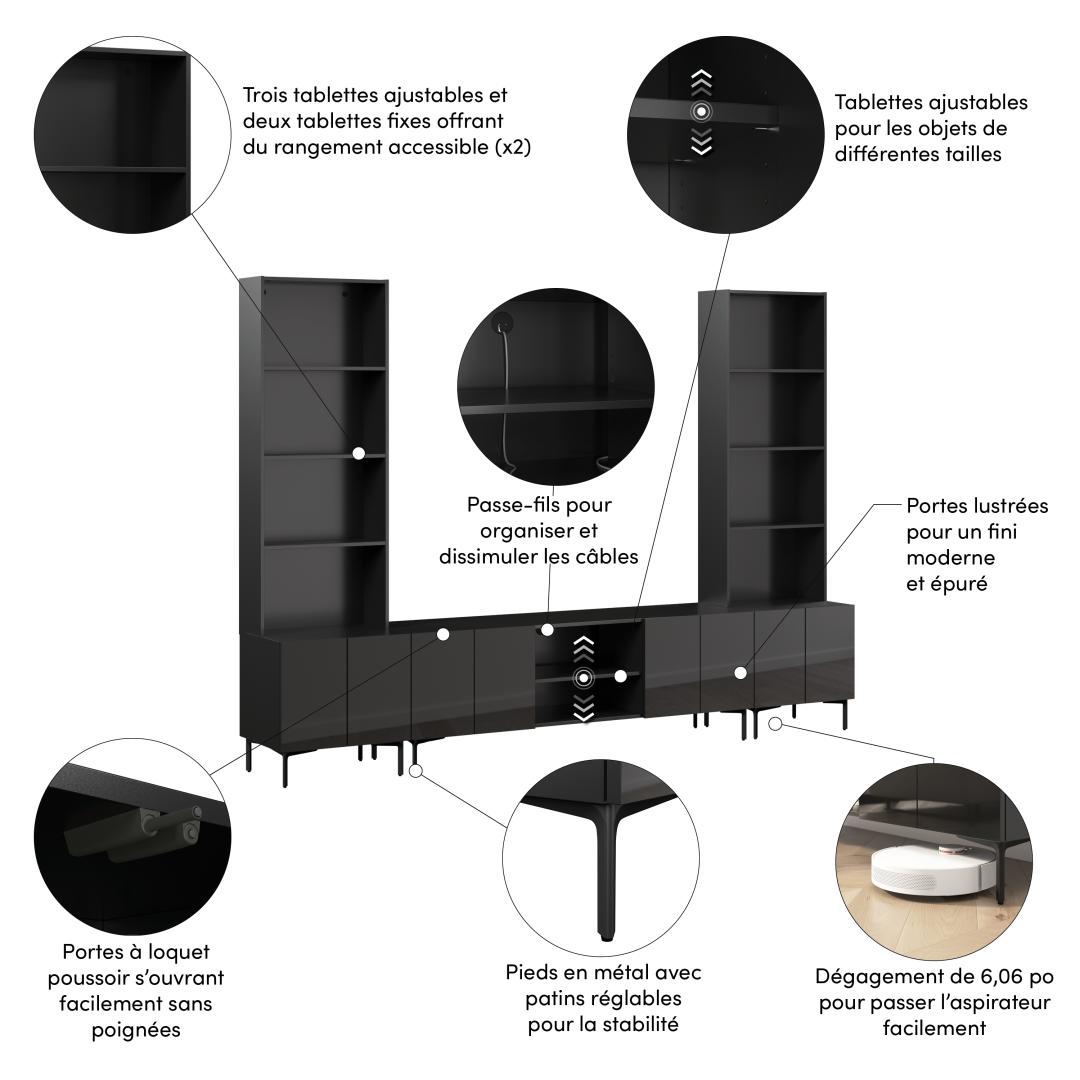 Trois tablettes ajustables et deux tablettes fixes offrant du rangement accessible (x2)

Tablettes ajustables pour les objets de différentes tailles

Passe-fils pour organiser et dissimuler les câbles

Portes lustrées pour un fini moderne et épuré

Portes à loquet poussoir s'ouvrant facilement sans poignées

Pieds en métal avec patins réglables pour la stabilité

Dégagement de 6,06 po pour passer l'aspirateur facilement